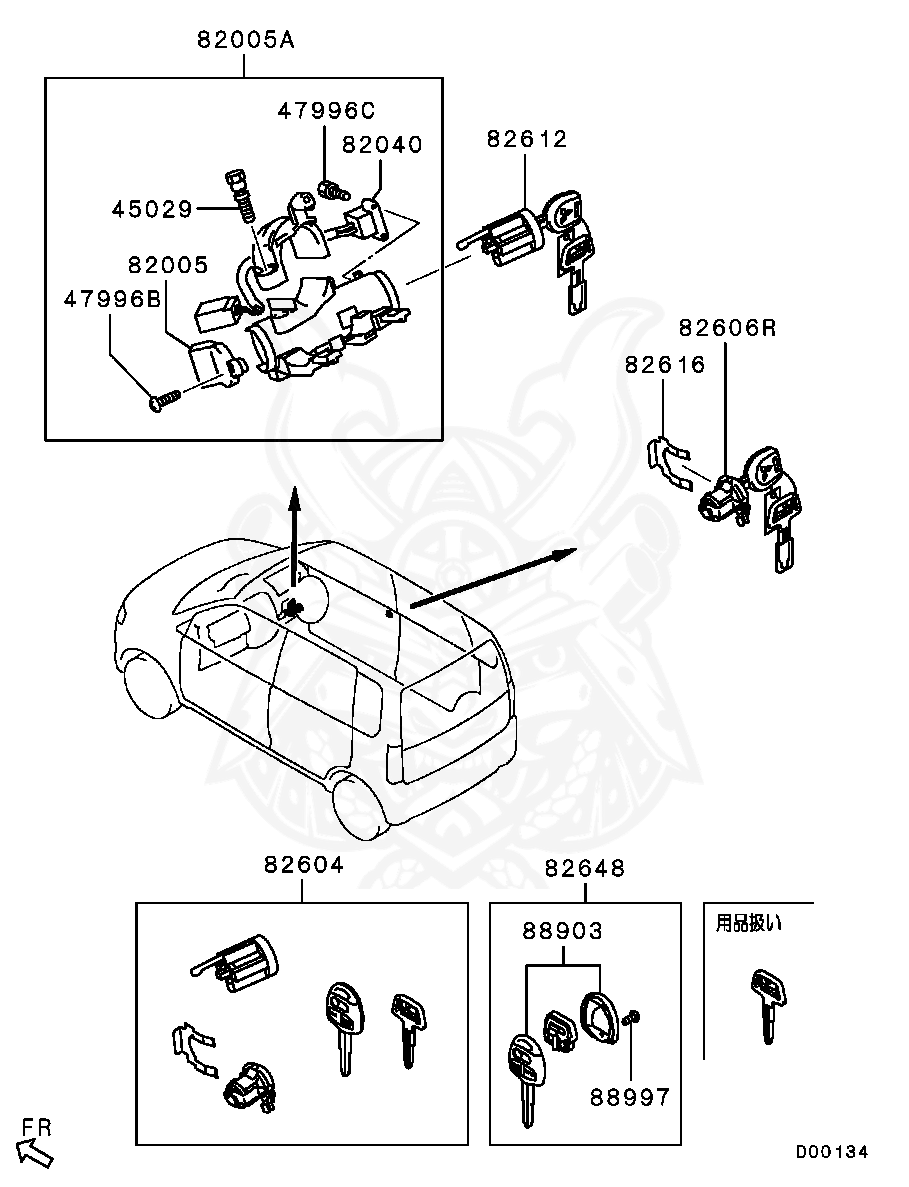 82005A

47996C

82040

45029

82005

47996B

82612

82606R

82616

82604

82648

88903

88997

用品扱い

FR

D00134