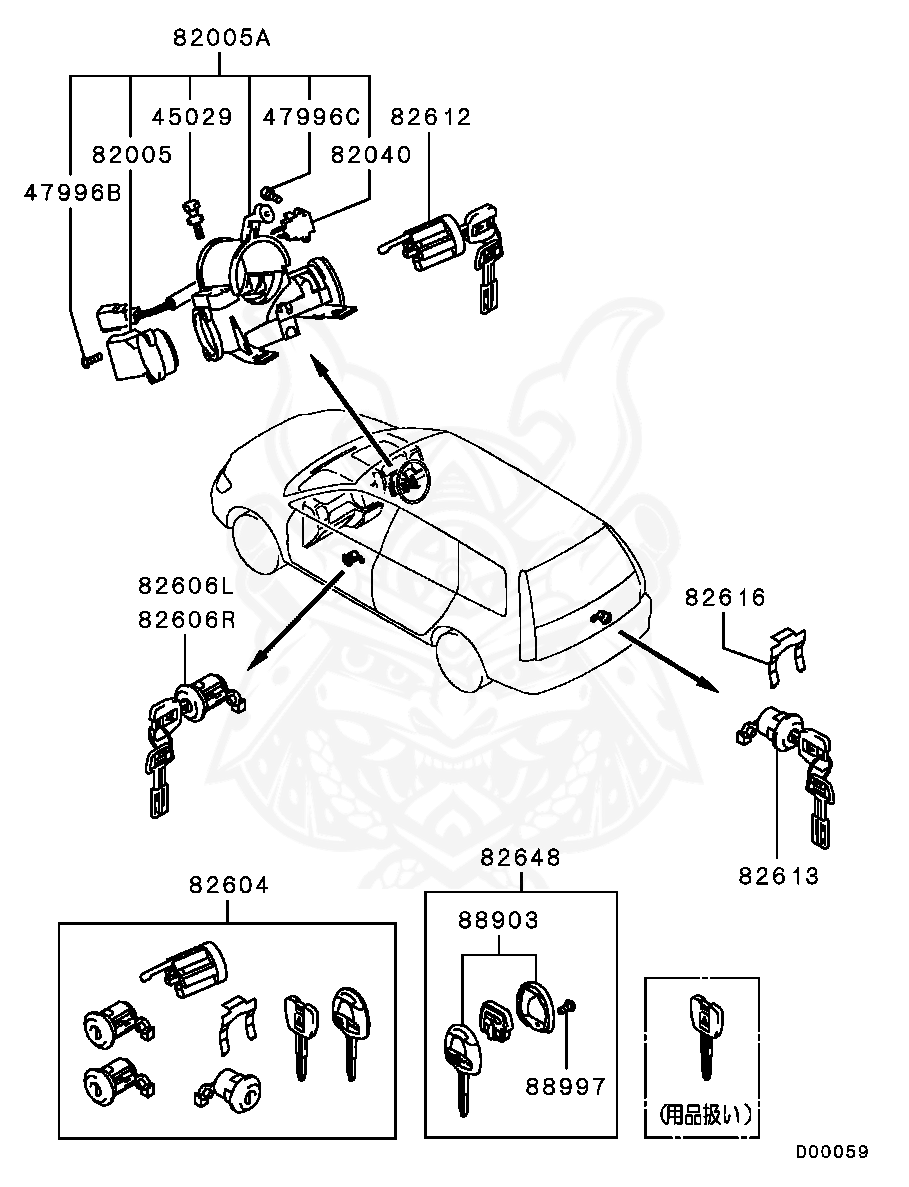 82005A
45029
47996C
82612
82005
82040
47996B
82606L
82606R
82616
82613
82648
82604
88903
88997
(用品扱い)
D00059