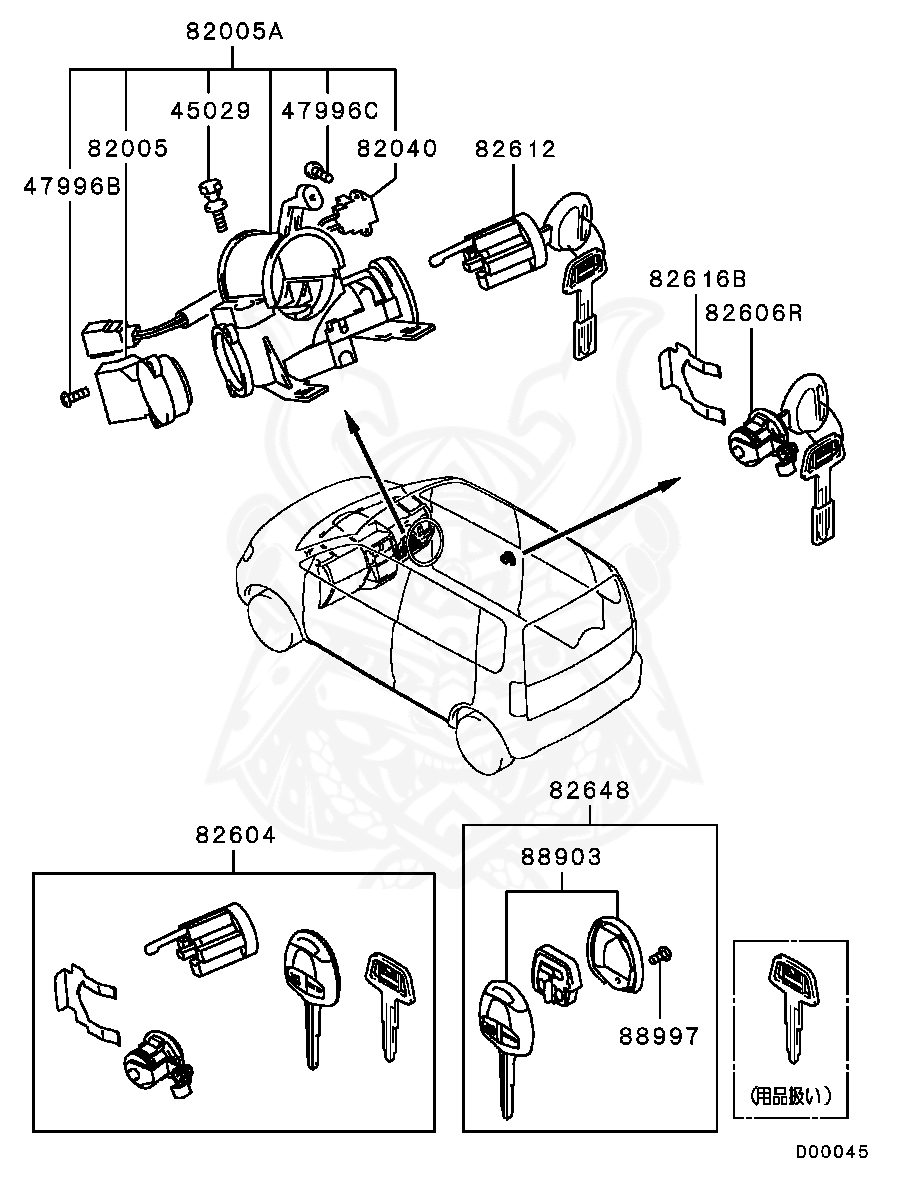 82005A
45029
47996C
82005
82040
82612
47996B
82616B
82606R
82648
82604
88903
88997
(用品扱い)
D00045