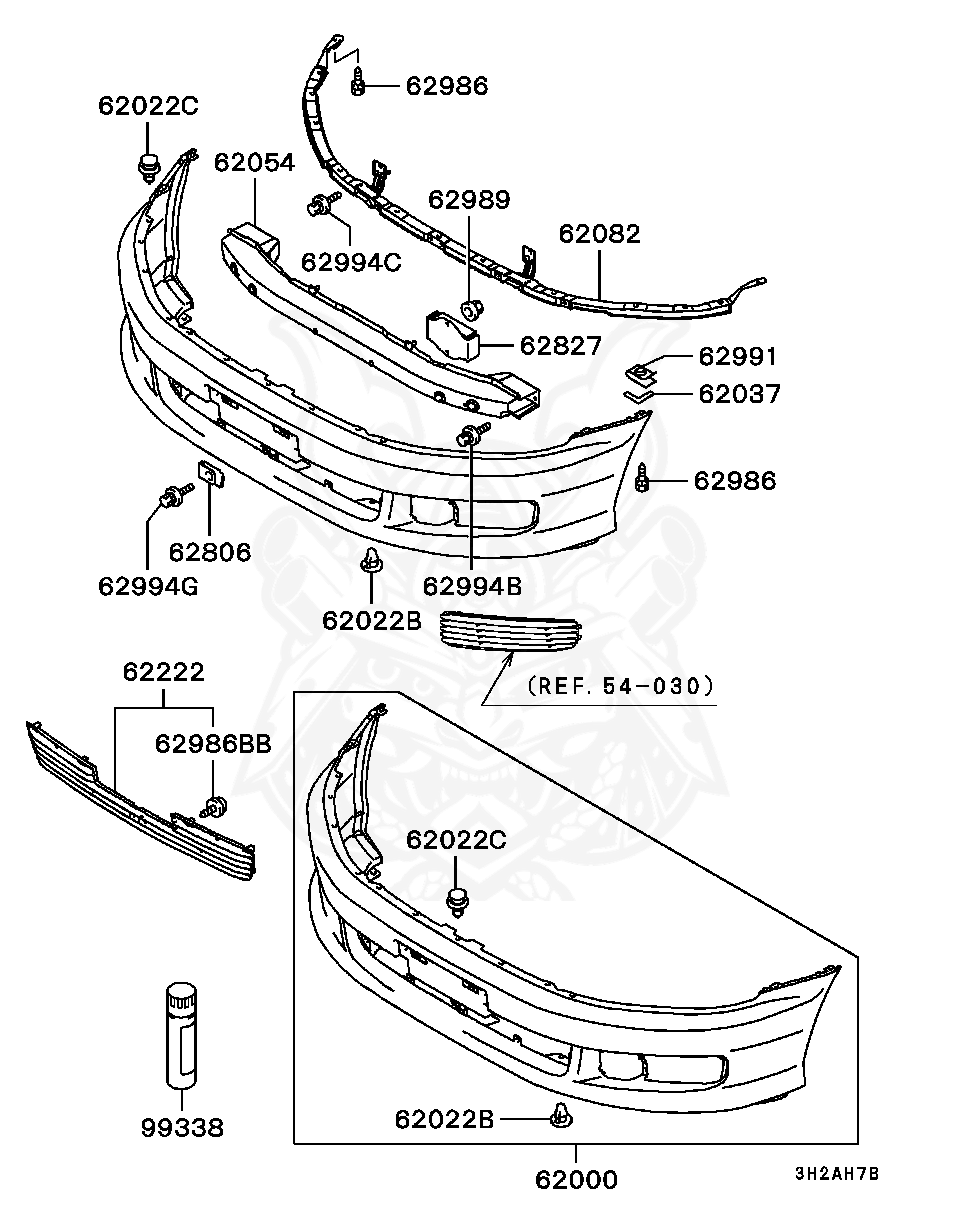 62986
62022C
62054
62989
62082
62994C
62827
62991
62037
62986
62806
62994G
62994B
62022B
(REF. 54-030)
62222
62986BB
62022C
99338
62022B
62000
3H2AH7B