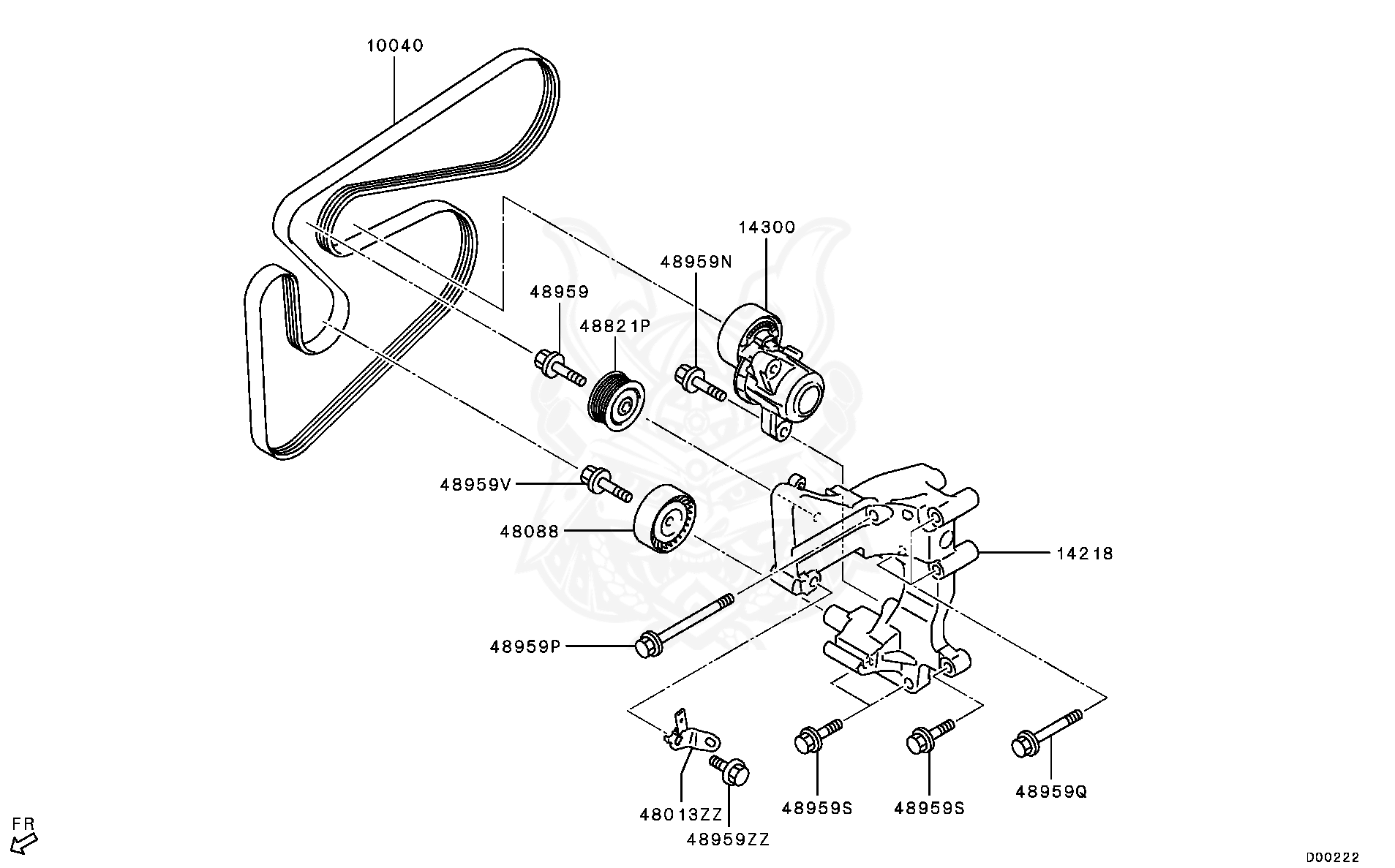 10040

14300

48959N

48959

48821P

48959V

48088

14218

48959P

48013ZZ

48959ZZ

48959S

48959S

48959Q

FR

D00222