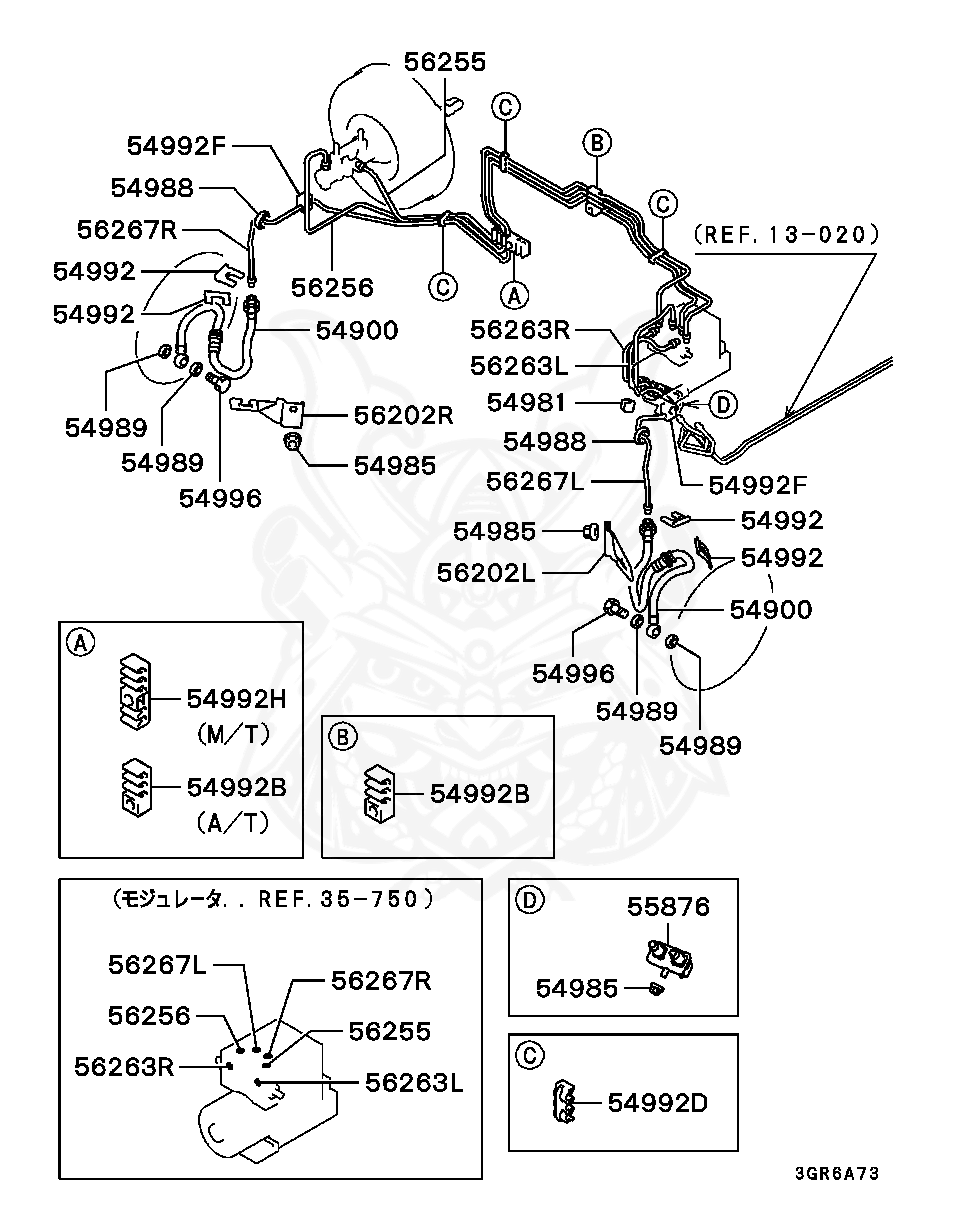 56255
54992F
54988
56267R
54992
54992
56256
54900
54989
54989
54996
56202R
54985
C
B
C
C
A
(REF. 13-020)
56263R
56263L
54981
D
54988
56267L
54992F
54985
54992
56202L
54992
54900
54996
54989
54989

A
54992H
(M/T)
54992B
(A/T)

B
54992B

(モジュレータ. . REF. 35-750)
56267L
56267R
56256
56255
56263R
56263L

D
55876
54985

C
54992D

3GR6A73