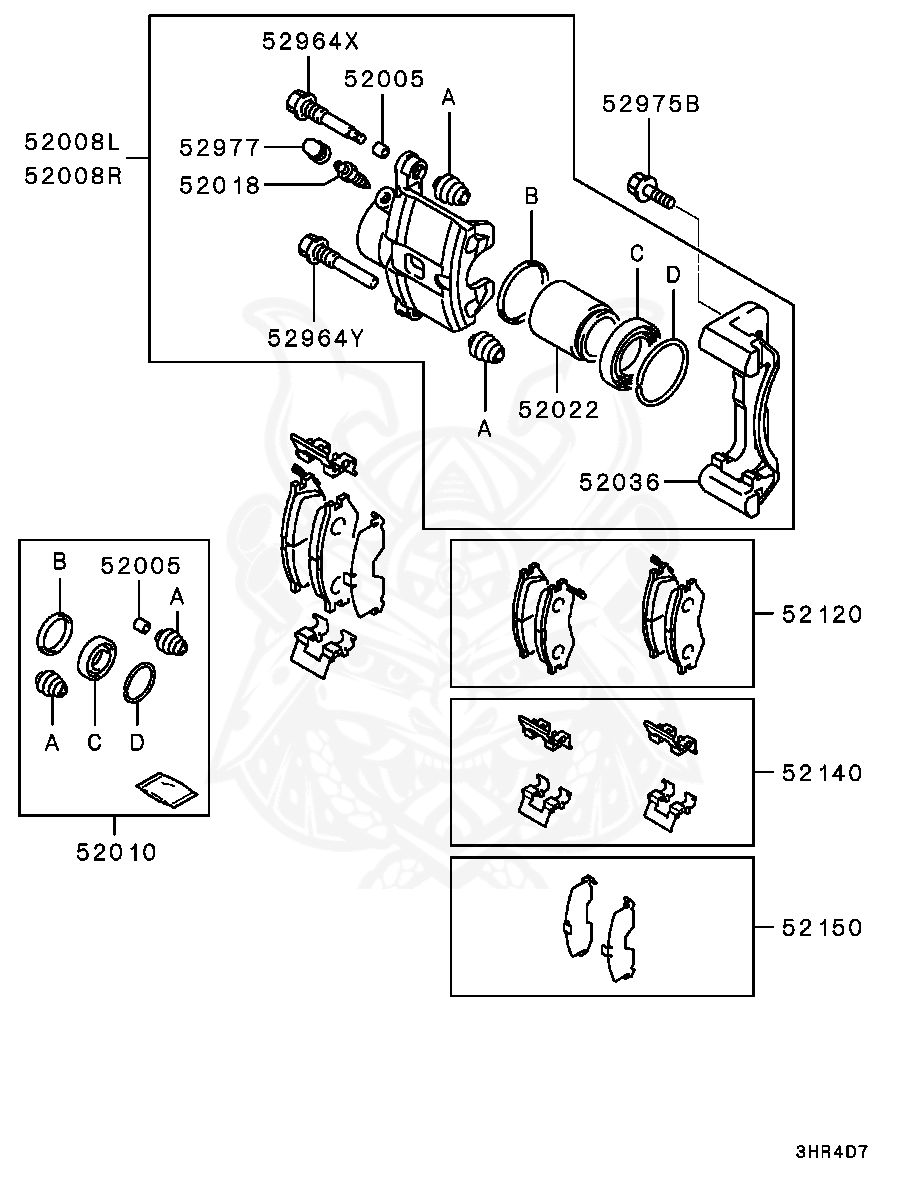 52964X
52005
A
52975B
52008L
52008R
52977
52018
B
C
D
52964Y
A
52022
52036
B
52005
A
A
C
D
52010
52120
52140
52150
3HR4D7