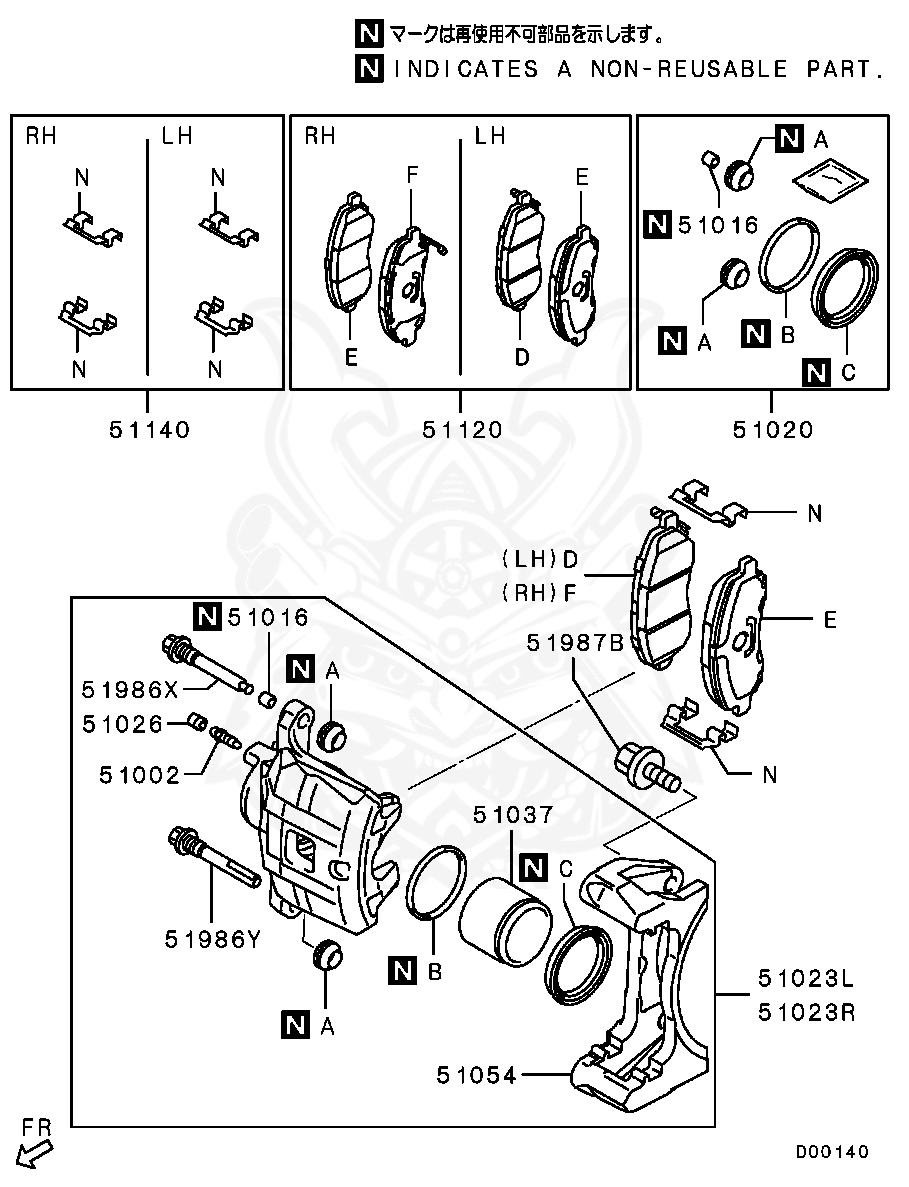 N マークは再使用不可部品を示します。
N INDICATES A NON-REUSABLE PART.

RH LH
N N
N N
51140

RH LH
F E
E D
51120

N A
N 51016
N A
N B
N C
51020

N
(LH)D
(RH)F
E
51987B
N
N 51016
51986X
N A
51026
51002
51037
N C
51986Y
N B
N A
51023L
51023R
51054

FR
D00140