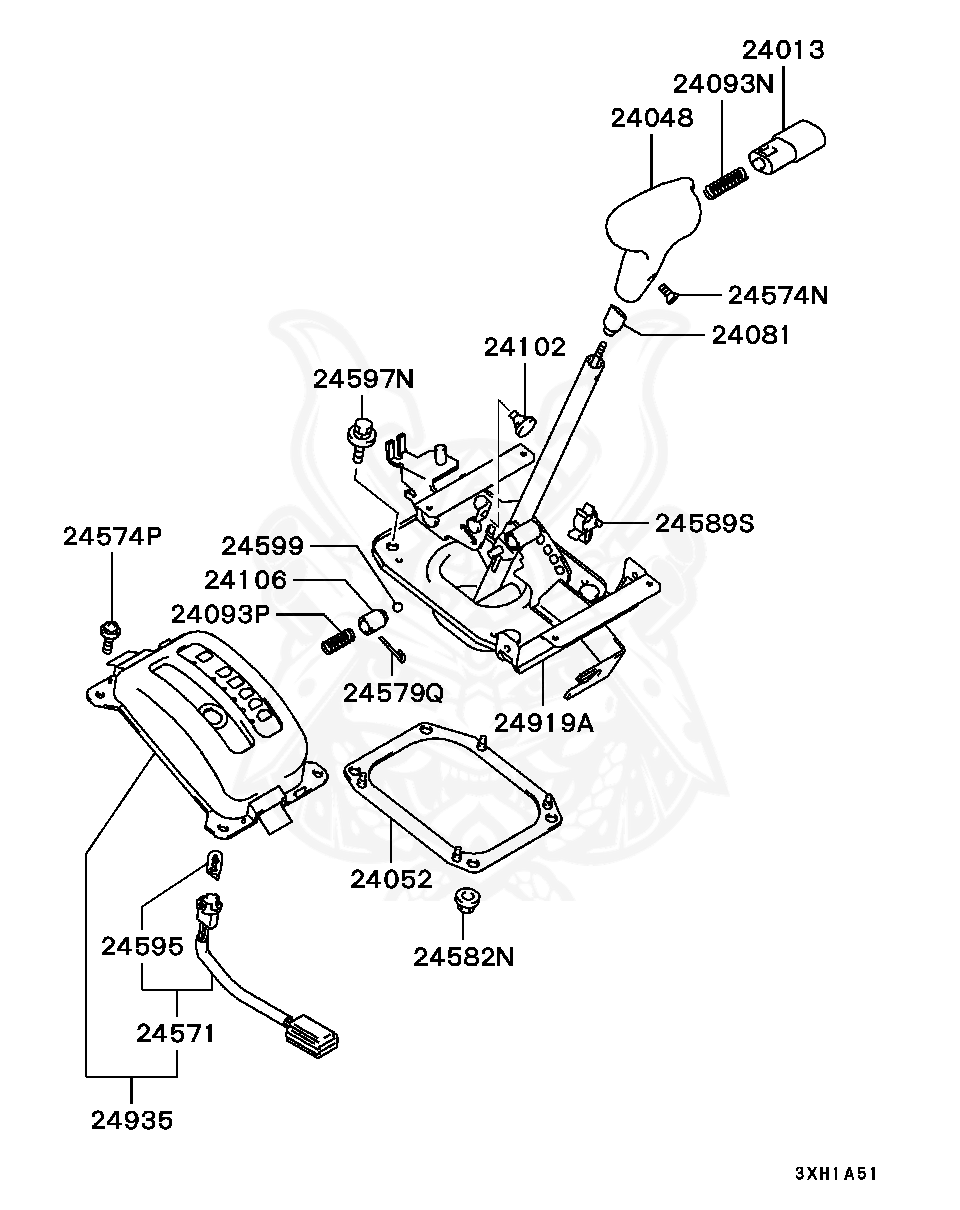 24013
24093N
24048
24574N
24081
24102
24597N
24589S
24574P
24599
24106
24093P
24579Q
24919A
24052
24582N
24595
24571
24935
3XH1A51