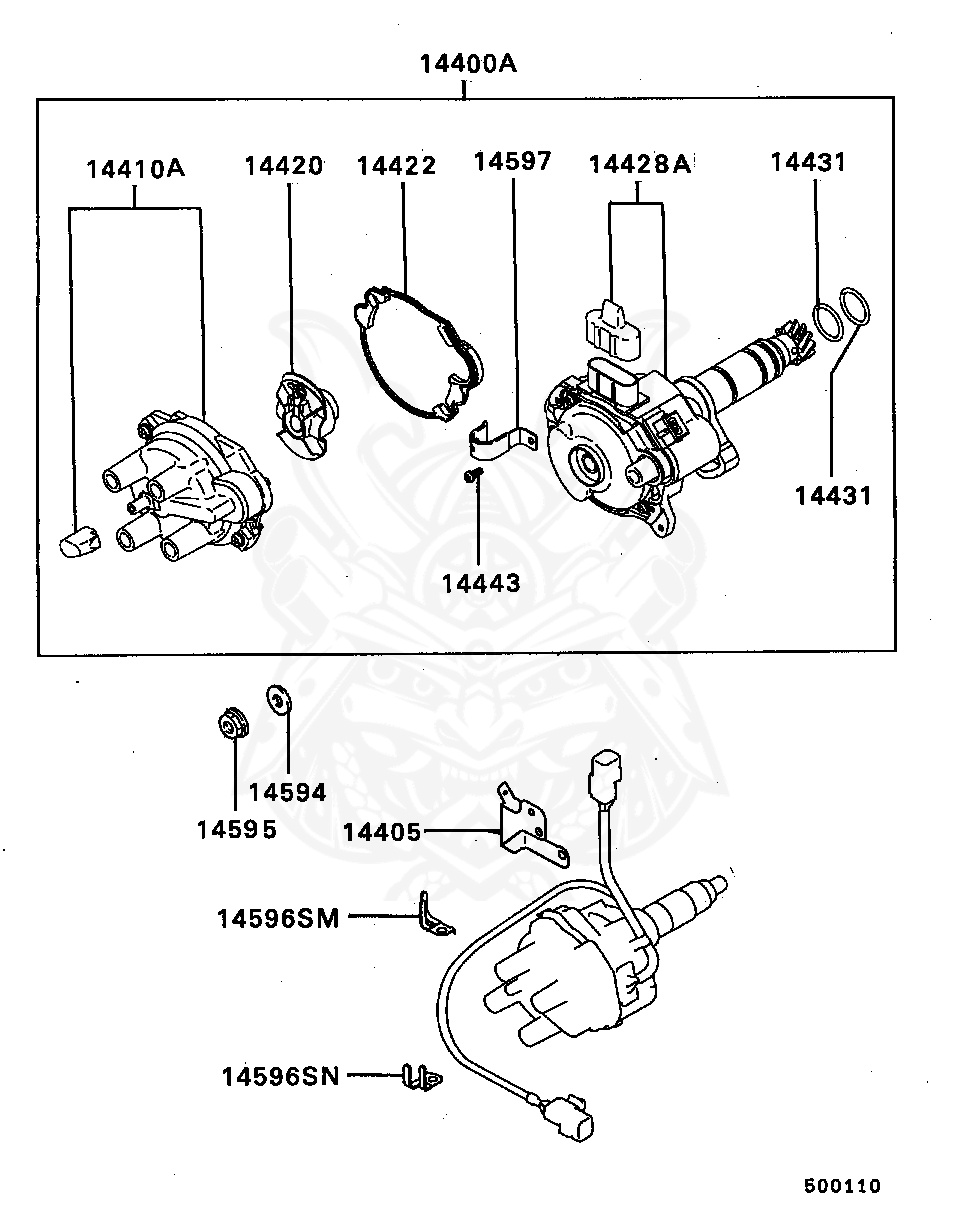 14400A

14410A
14420
14422
14597
14428A
14431
14431
14443

14594
14595
14405
14596SM
14596SN

500110