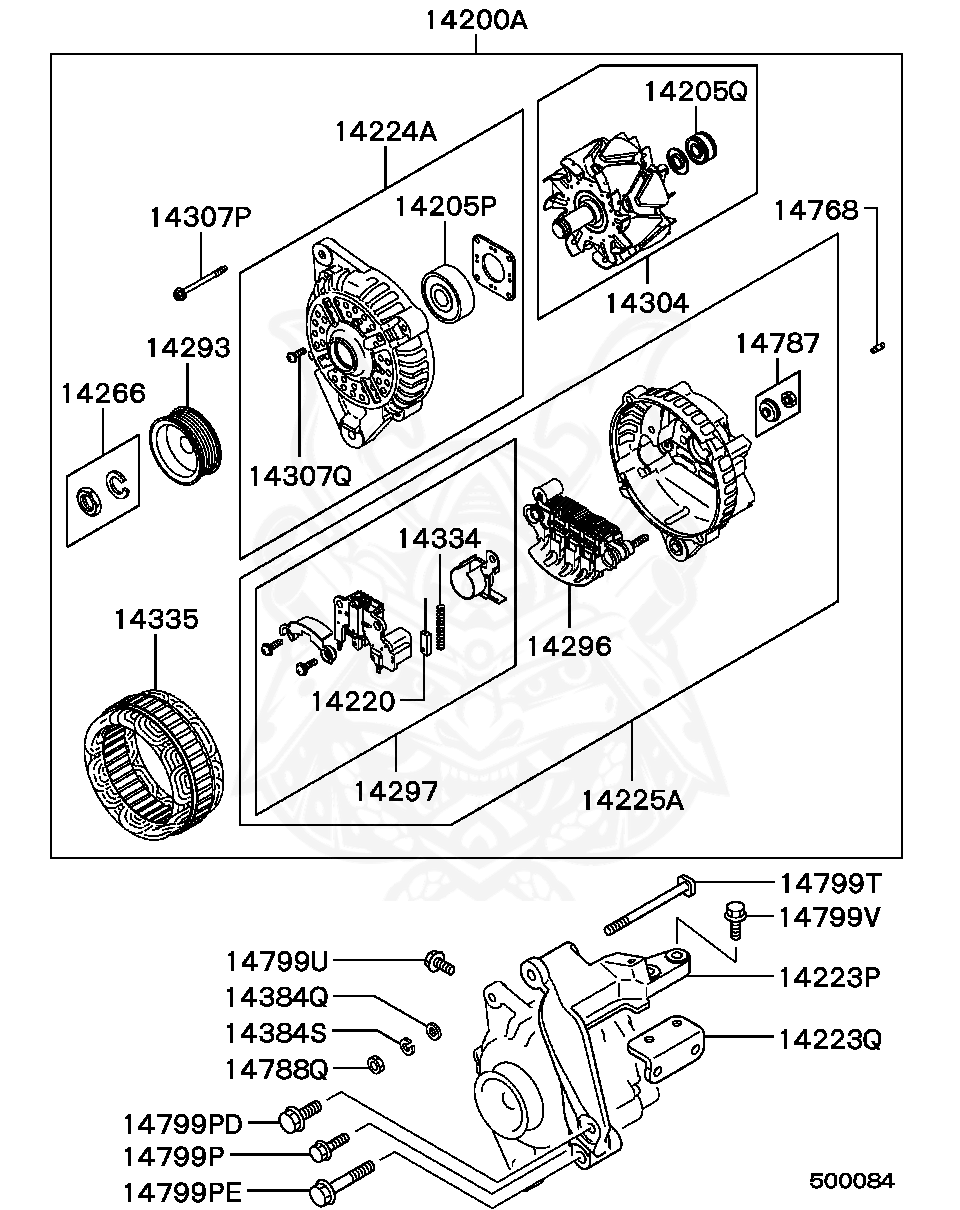 14200A
14224A
14205Q
14307P
14205P
14768
14304
14293
14787
14266
14307Q
14334
14335
14296
14220
14297
14225A
14799T
14799V
14799U
14223P
14384Q
14384S
14223Q
14788Q
14799PD
14799P
14799PE
500084