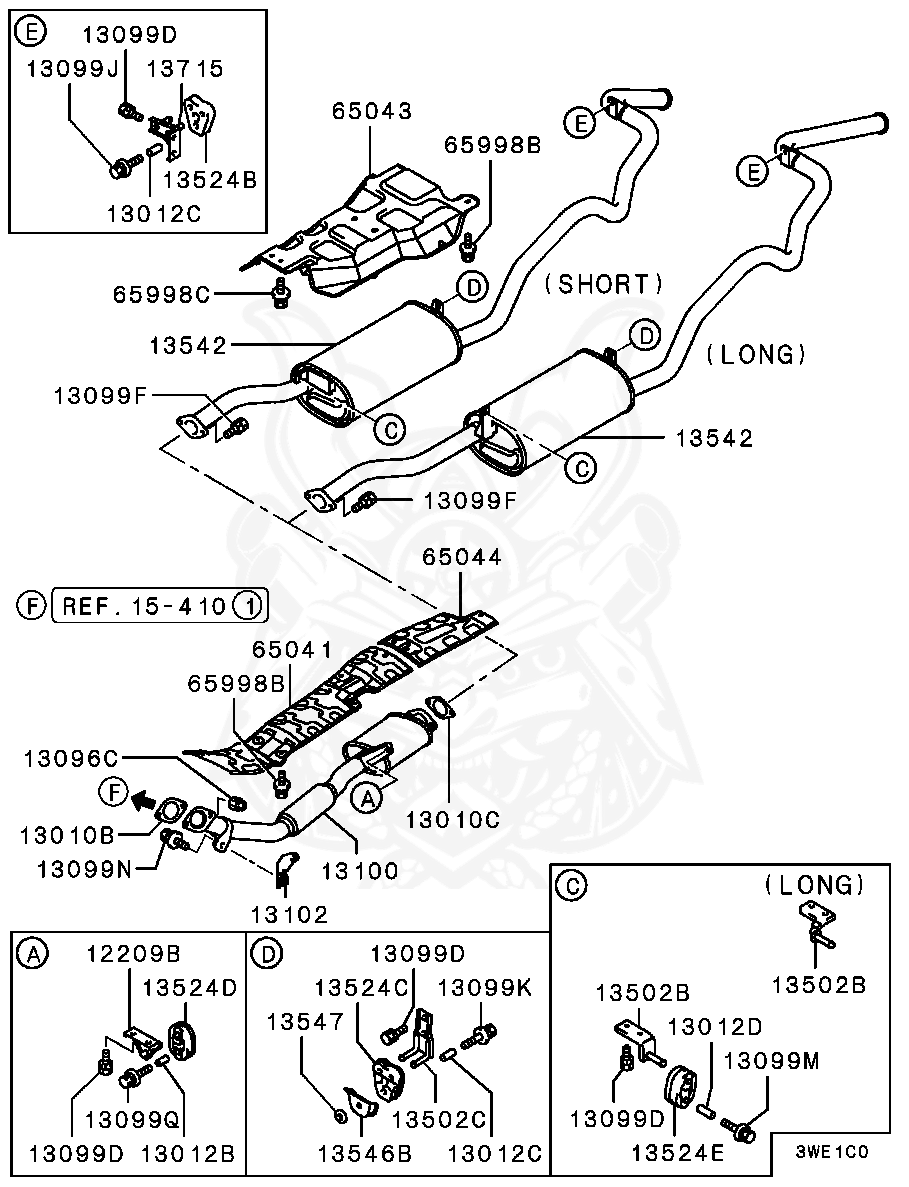 E
13099D
13099J
13715
13524B
13012C

65043
65998B
E
E
65998C
D
(SHORT)
13542
D
(LONG)
13099F
C
13542
C
13099F

65044
F REF. 15-410 1
65041
65998B
13096C
F
A
13010C
13010B
13099N
13100
13102

A
12209B
13524D
13099Q
13099D
13012B

D
13099D
13524C
13099K
13547
13502C
13546B
13012C

C
(LONG)
13502B
13502B
13012D
13099M
13099D
13524E
3WE1C0