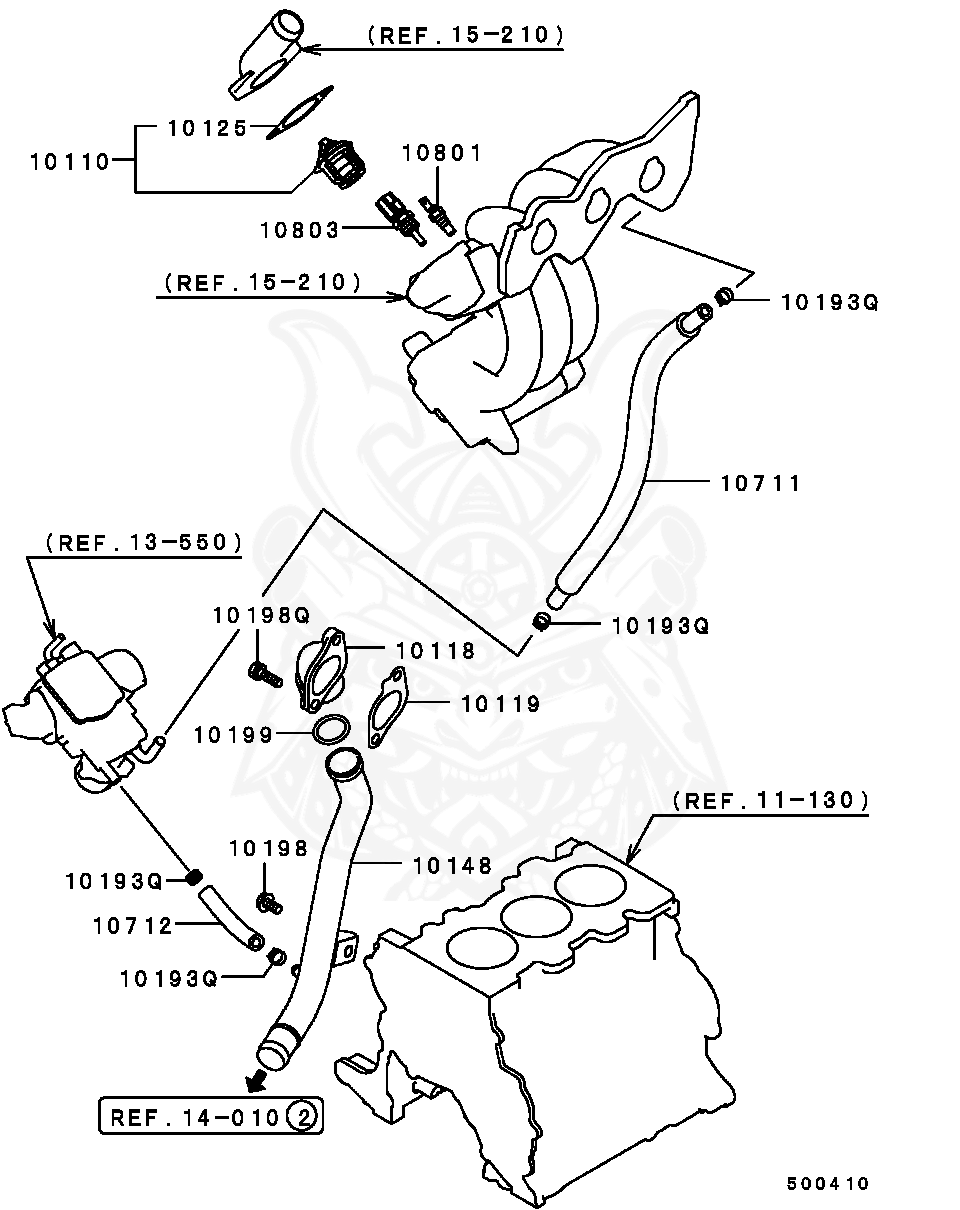 (REF. 15-210)

10125

10110

10801

10803

(REF. 15-210)

10193Q

10711

(REF. 13-550)

10198Q

10118

10193Q

10119

10199

(REF. 11-130)

10198

10148

10193Q

10712

10193Q

REF. 14-010 ②

500410