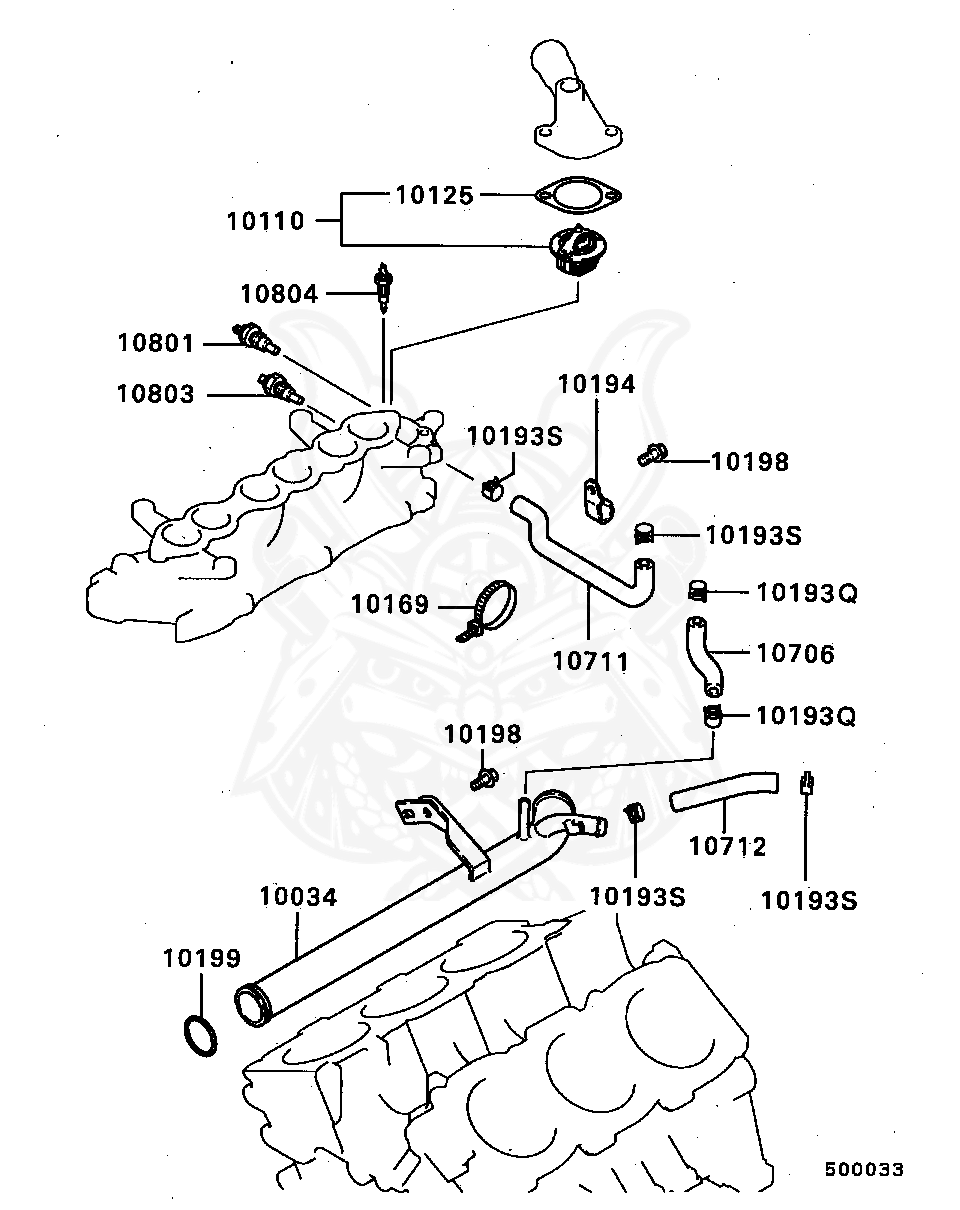 10125
10110
10804
10801
10803
10194
10193S
10198
10193S
10193Q
10169
10711
10706
10193Q
10198
10712
10034
10193S
10193S
10199
500033