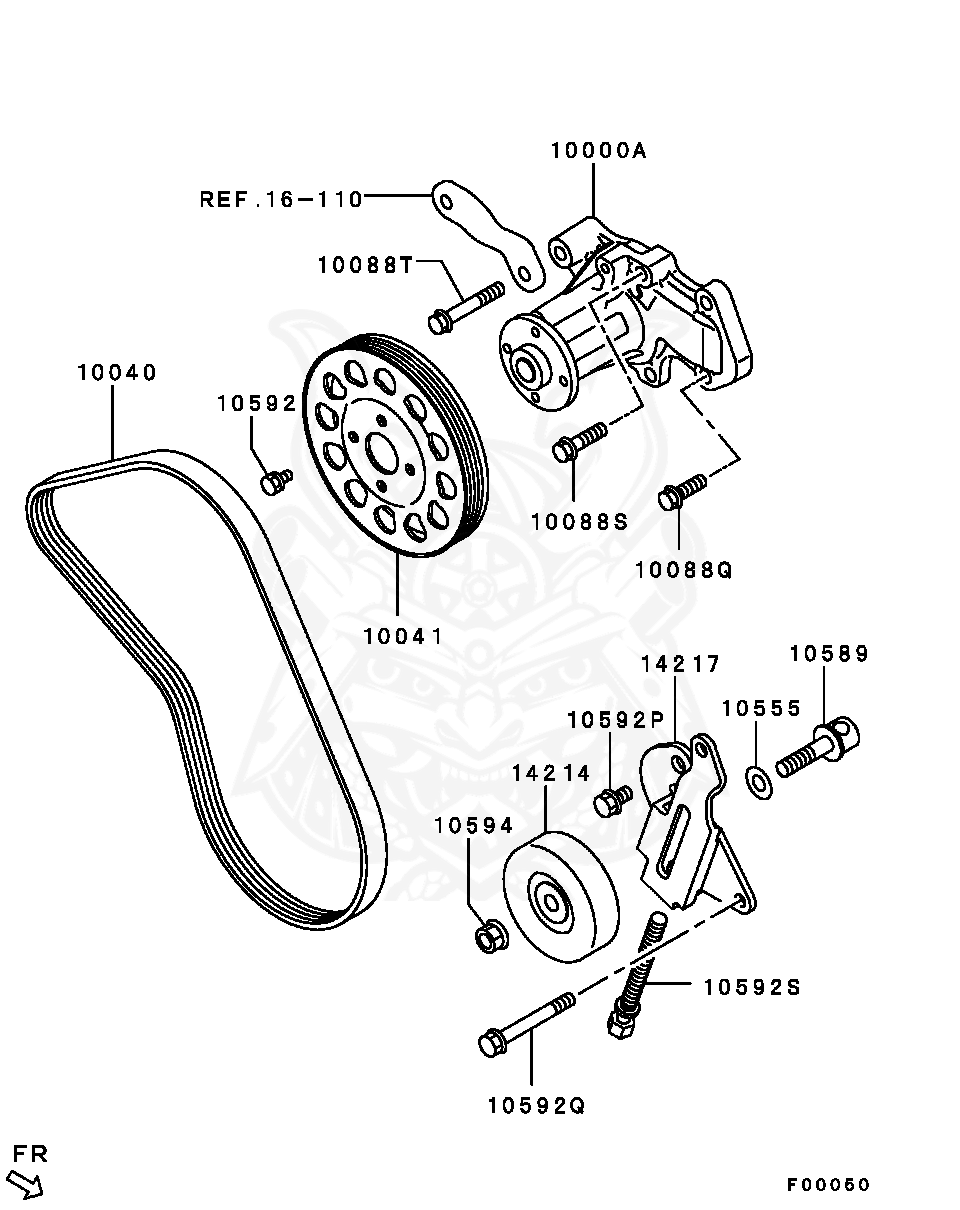 10000A
REF.16-110
10088T
10040
10592
10088S
10088Q
10041
14217
10589
10592P
10555
14214
10594
10592S
10592Q
FR
F00050