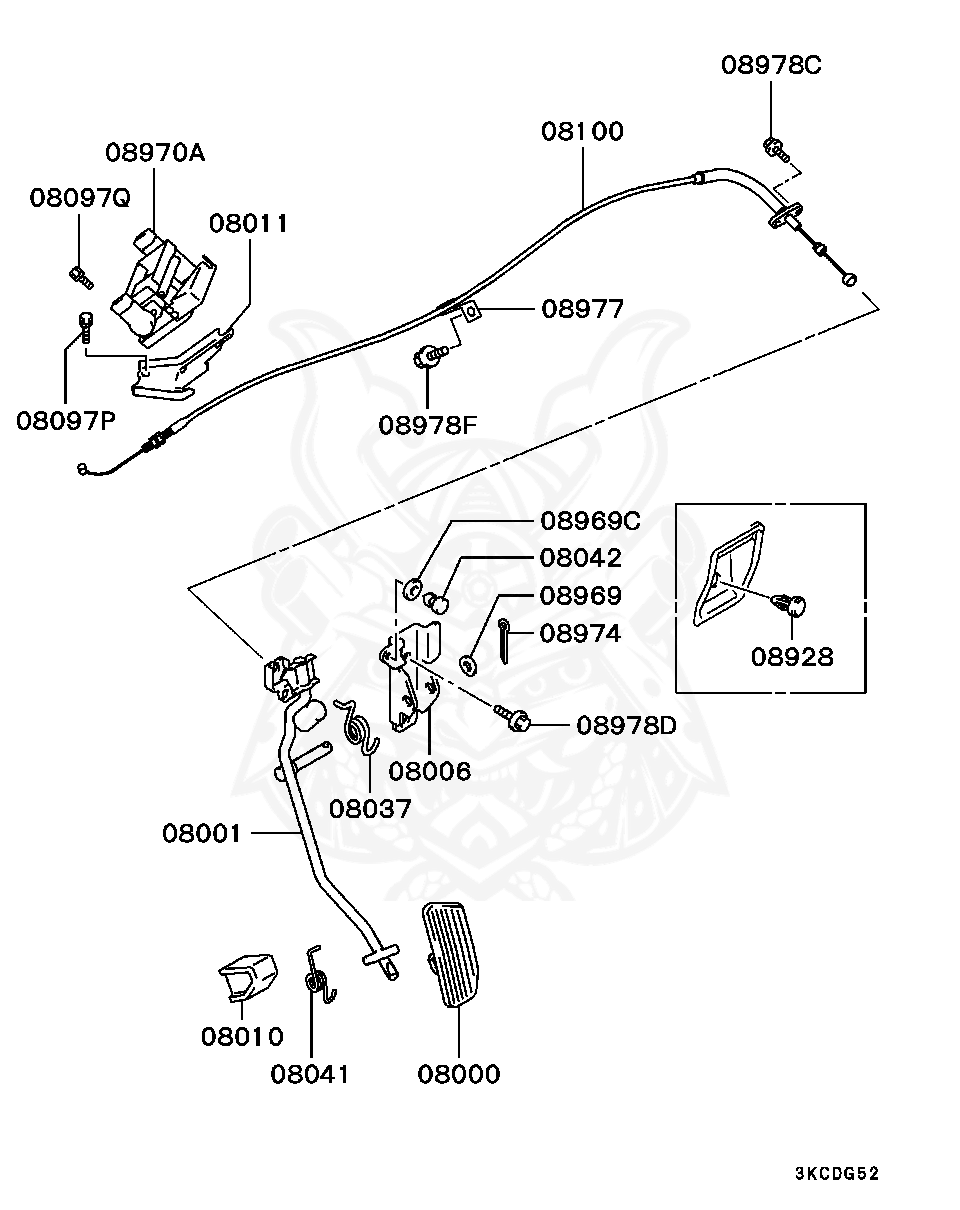 08978C
08100
08970A
08097Q
08011
08977
08097P
08978F
08969C
08042
08969
08974
08928
08978D
08006
08037
08001
08010
08041
08000
3KCDG52