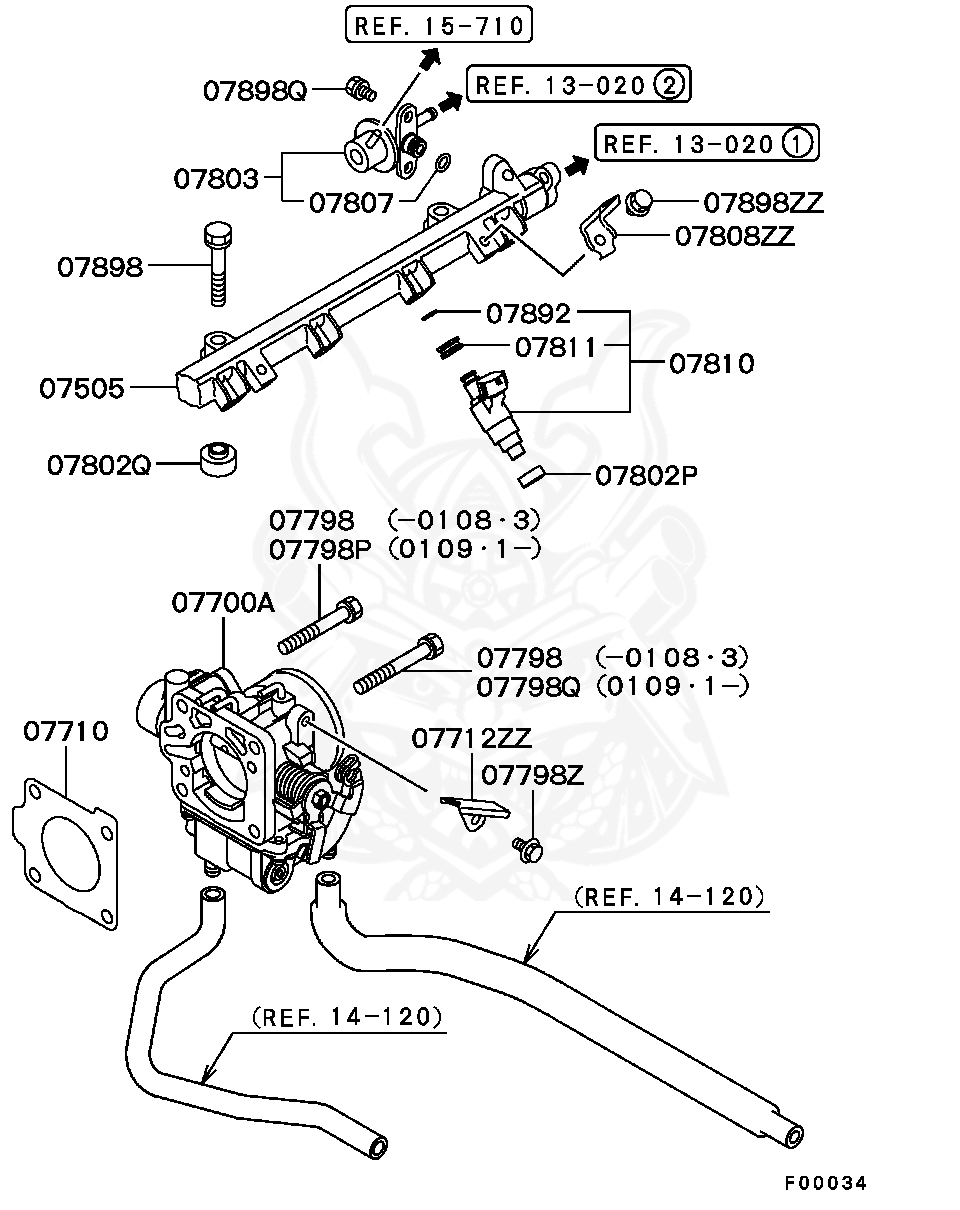 REF. 15-710

07898Q

REF. 13-020 ②

REF. 13-020 ①

07803

07807

07898ZZ

07808ZZ

07898

07892

07811

07810

07505

07802Q

07802P

07798 (-0108·3)
07798P (0109·1-)

07700A

07798 (-0108·3)
07798Q (0109·1-)

07710

07712ZZ

07798Z

(REF. 14-120)

(REF. 14-120)

F00034