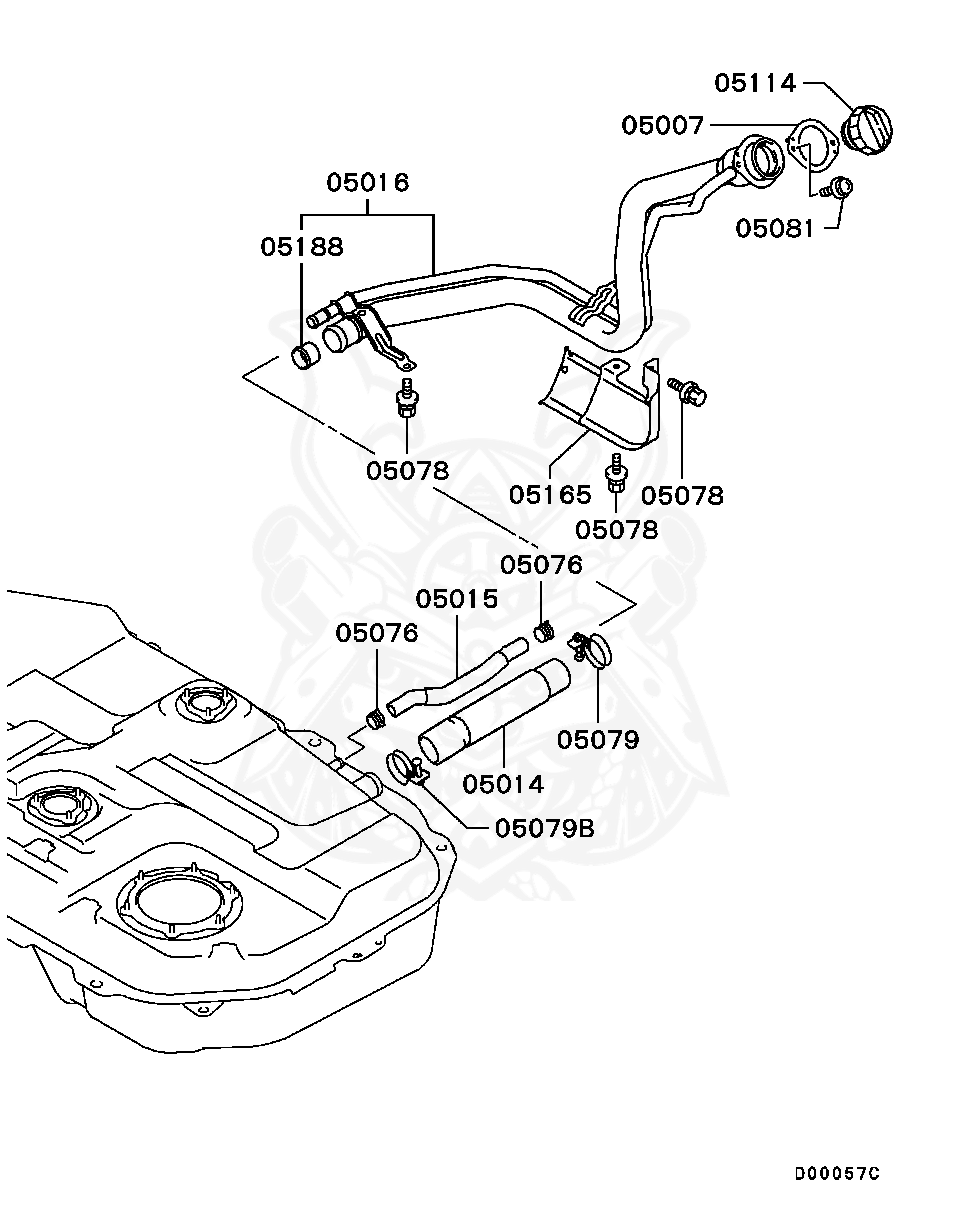 05114
05007
05016
05188
05081
05078
05165
05078
05078
05076
05015
05076
05079
05014
05079B
D00057C