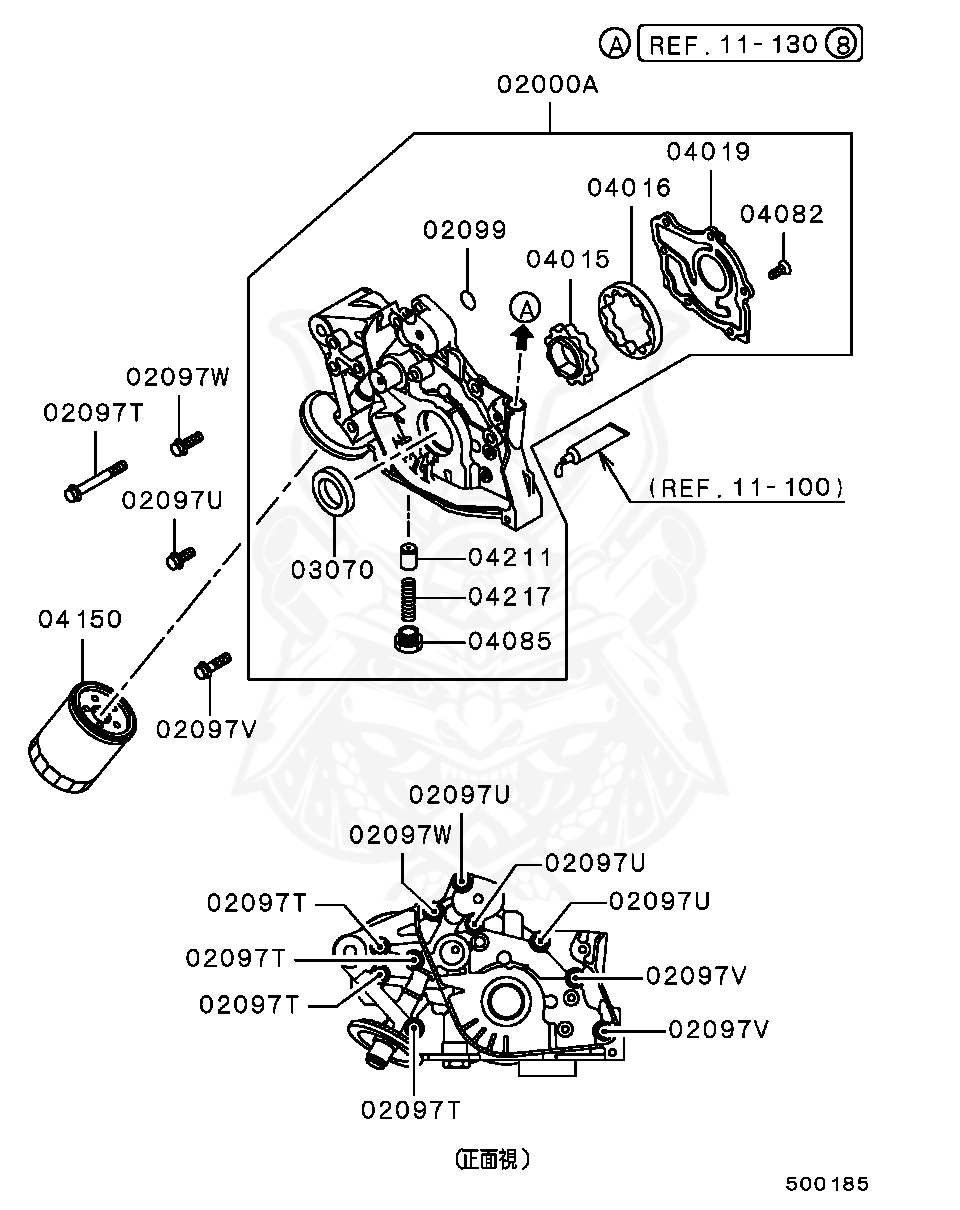 A REF. 11-130 8

02000A

04019
04016
04082
02099
04015
A

02097W
02097T
02097U
(REF. 11-100)

03070
04211
04217
04085

04150
02097V

02097U
02097W
02097U
02097T
02097U
02097T
02097V
02097T
02097V
02097T

(正面視)

500185