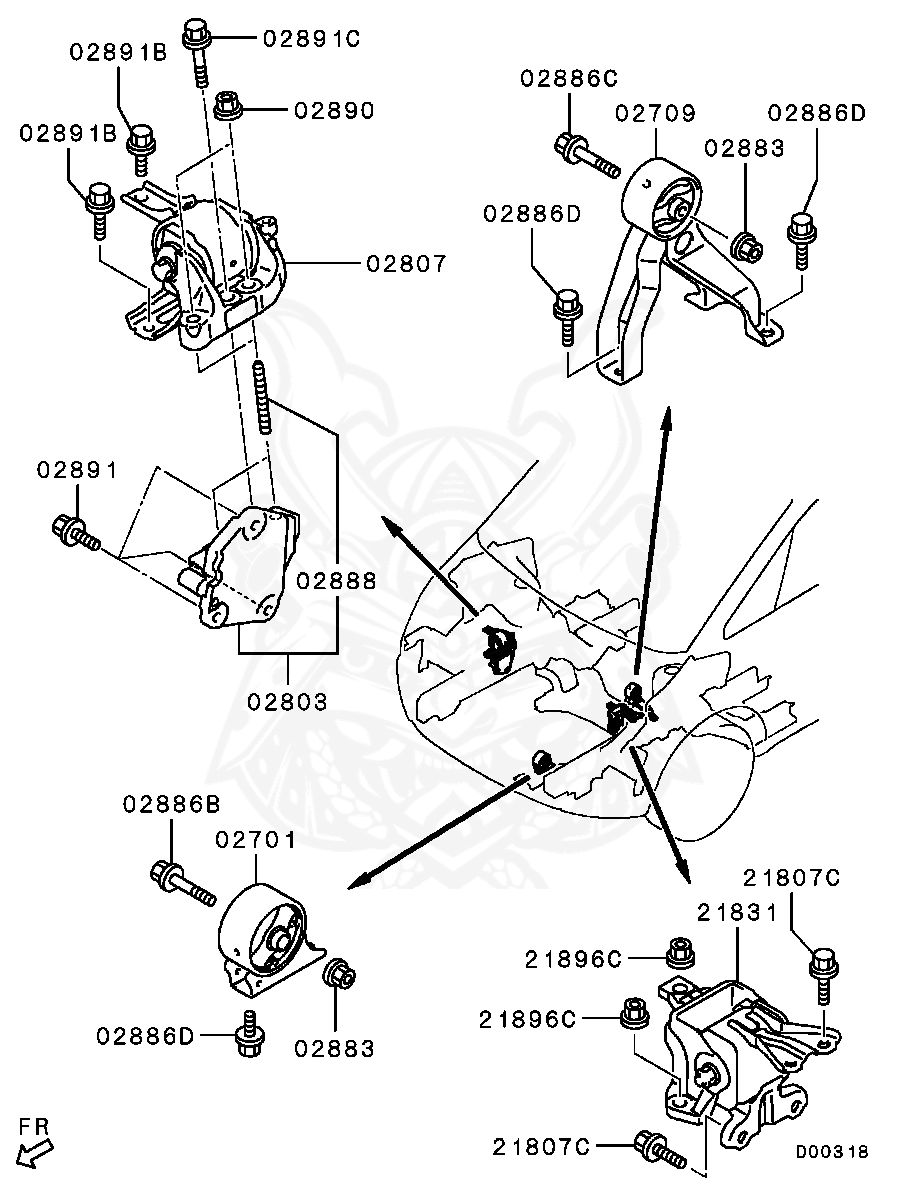 02891C
02891B
02890
02891B
02807
02891
02888
02803
02886C
02709
02886D
02883
02886D
02886B
02701
02886D
02883
21807C
21831
21896C
21896C
21807C
FR
D00318