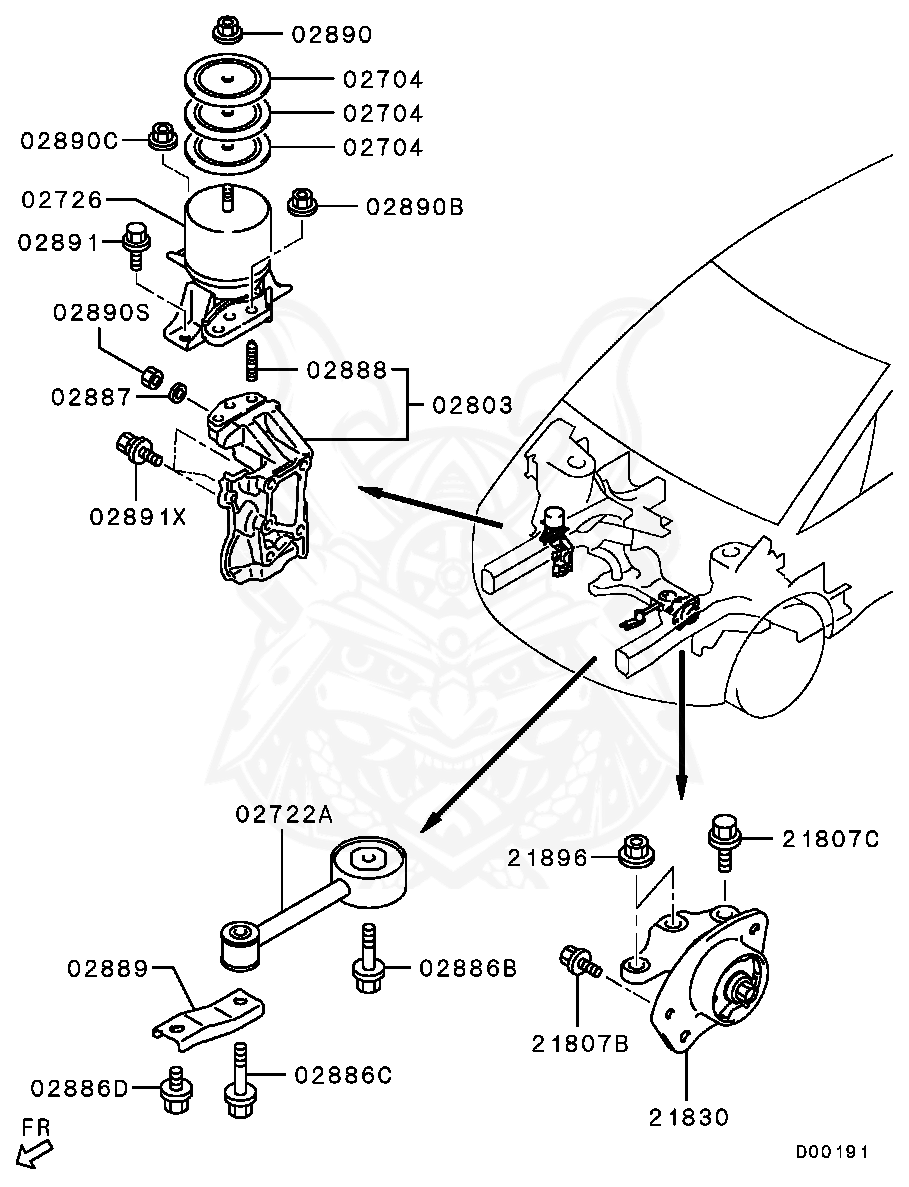 02890
02704
02704
02704
02890C
02726
02890B
02891
02890S
02888
02887
02803
02891X
02722A
21896
21807C
02889
02886B
21807B
02886D
02886C
21830
FR
D00191