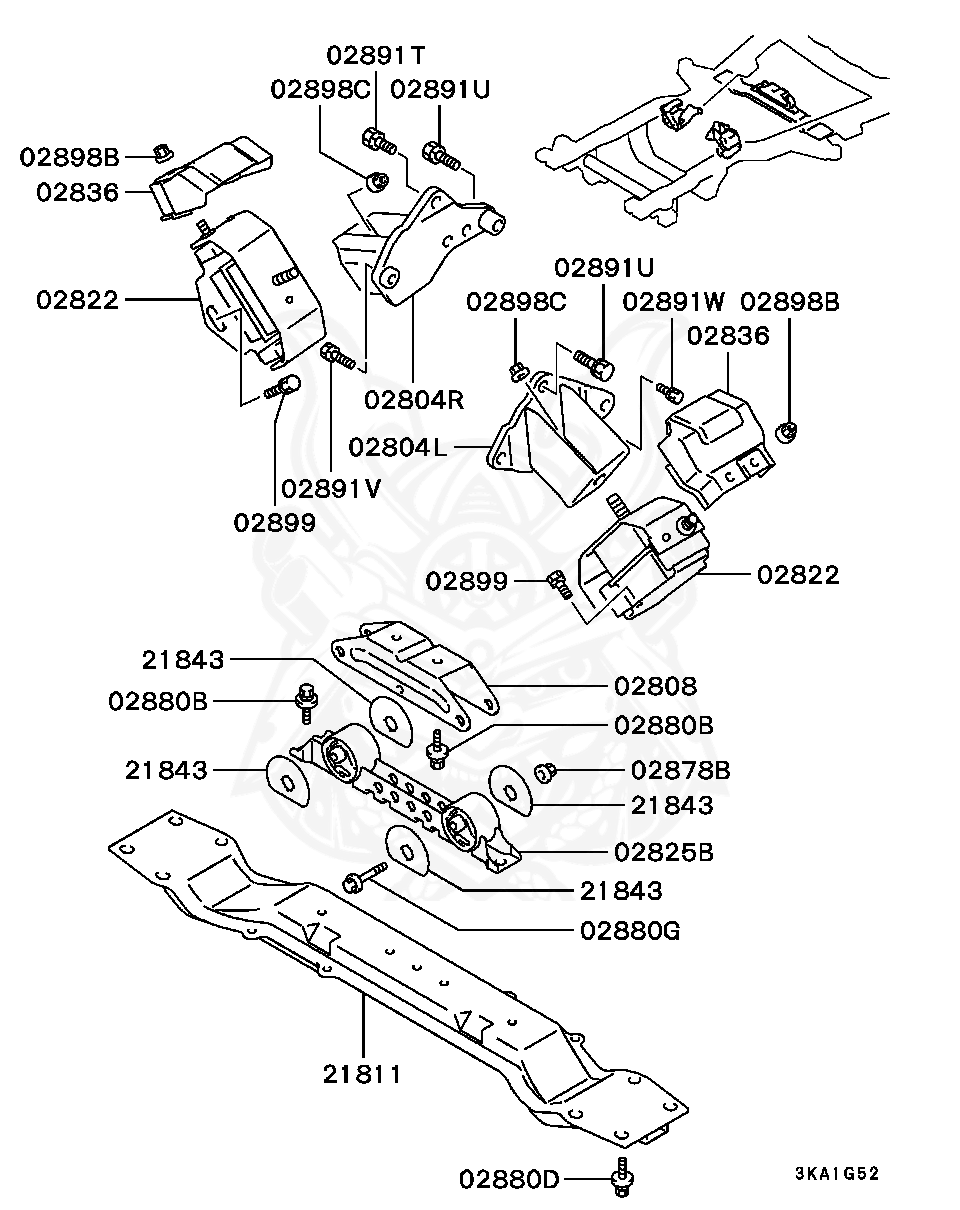 02891T
02898C
02891U
02898B
02836
02822
02804R
02891V
02899
02891U
02898C
02891W
02898B
02836
02804L
02899
02822
21843
02880B
02808
02880B
21843
02878B
21843
02825B
21843
02880G
21811
02880D
3KA1G52