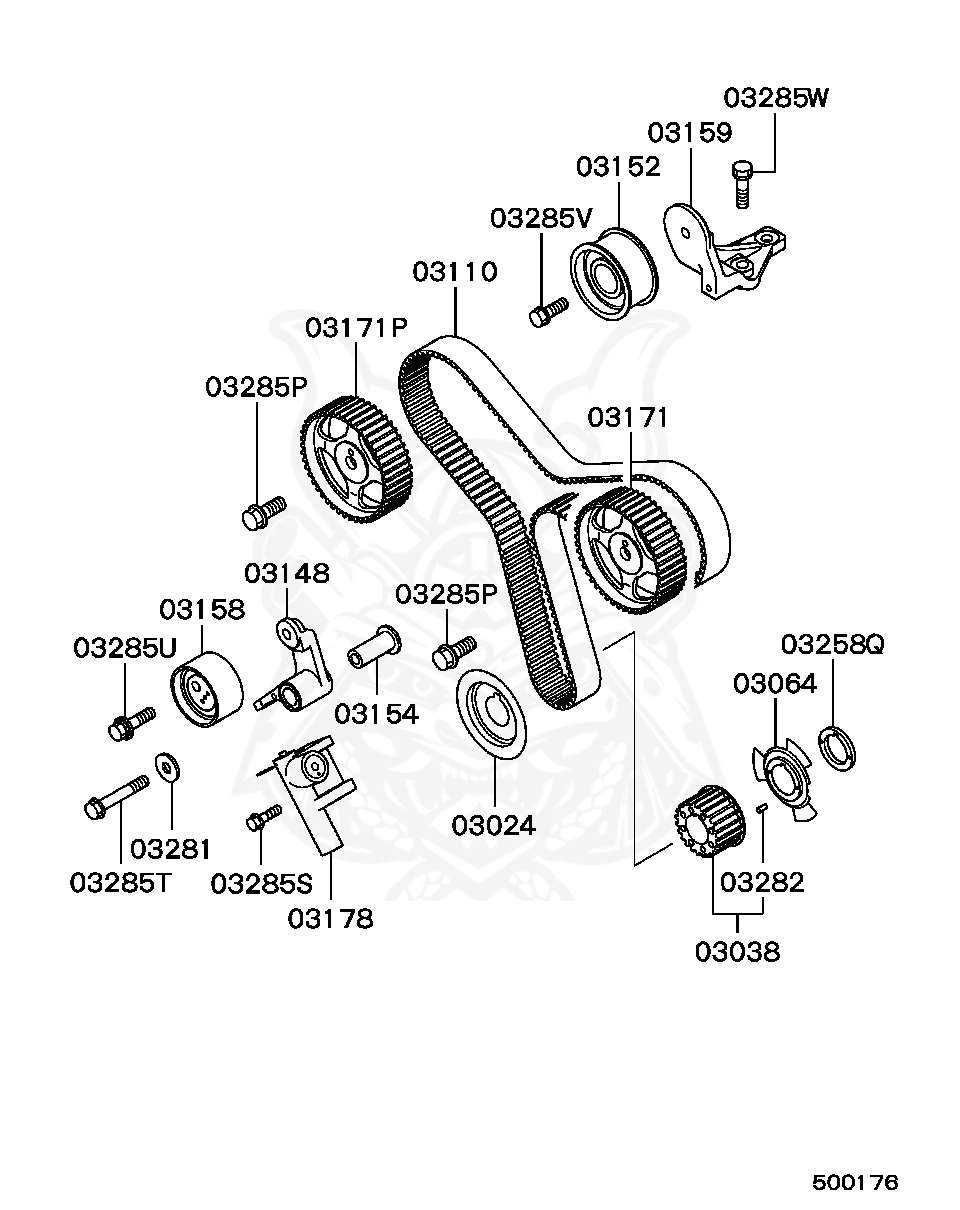 03285W
03159
03152
03285V
03110
03171P
03285P
03171
03148
03158
03285P
03285U
03154
03258Q
03064
03024
03281
03285T
03285S
03178
03282
03038
500176