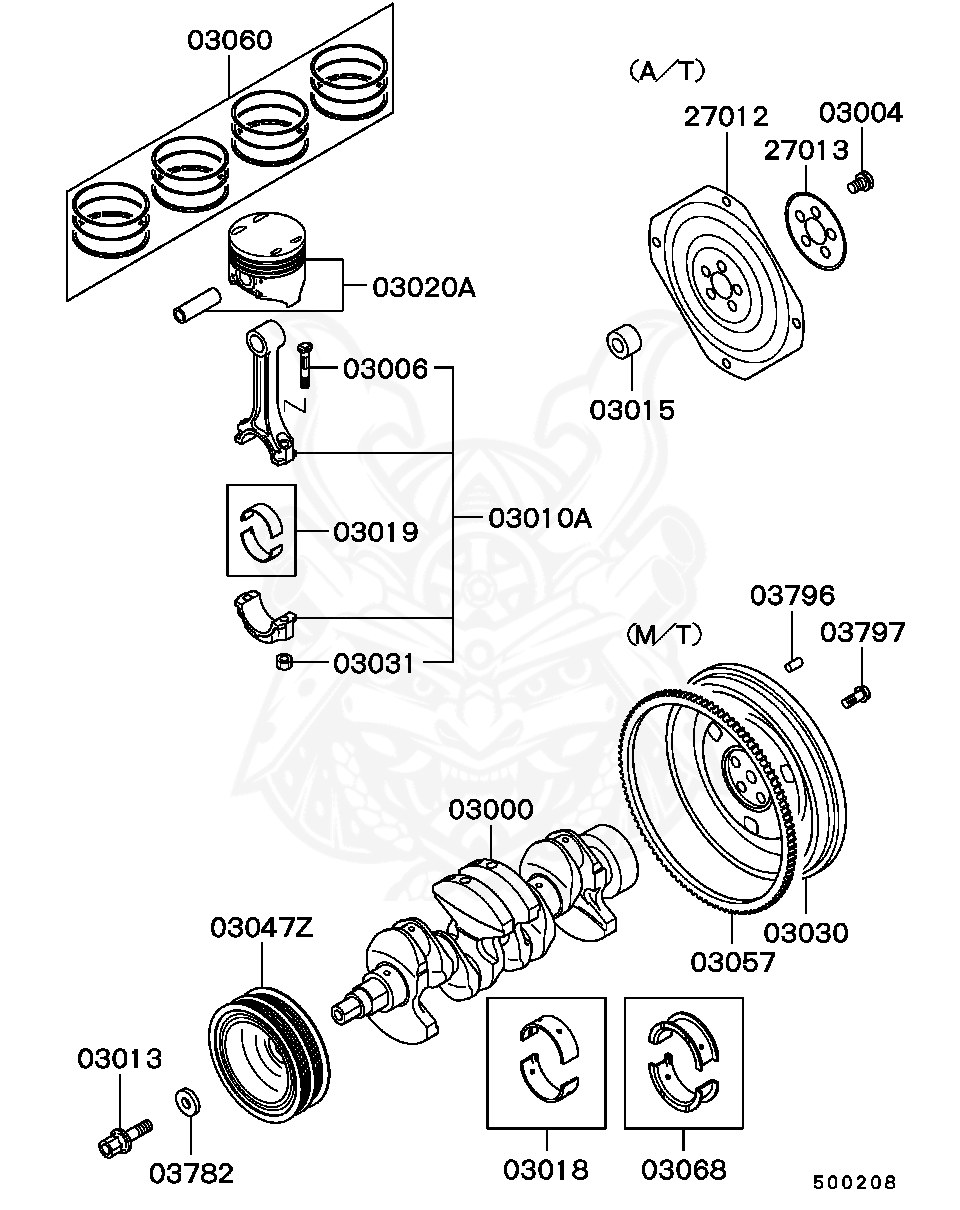 03060

(A/T)

27012

03004

27013

03020A

03006

03015

03019

03010A

03796

(M/T)

03797

03031

03000

03047Z

03030

03057

03013

03782

03018

03068

500208