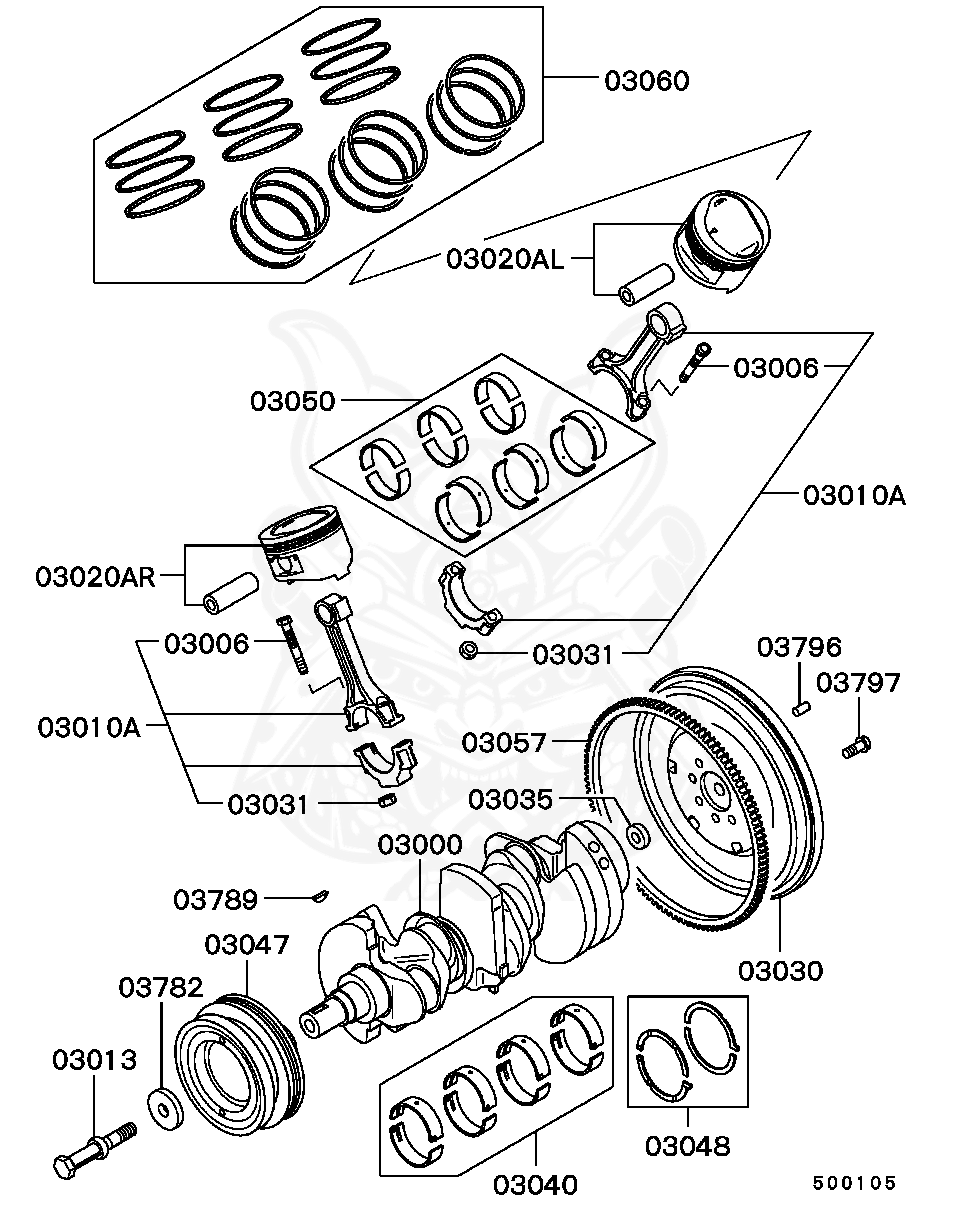 03060
03020AL
03006
03050
03010A
03020AR
03006
03031
03796
03797
03010A
03057
03031
03035
03000
03789
03047
03782
03030
03013
03048
03040
500105