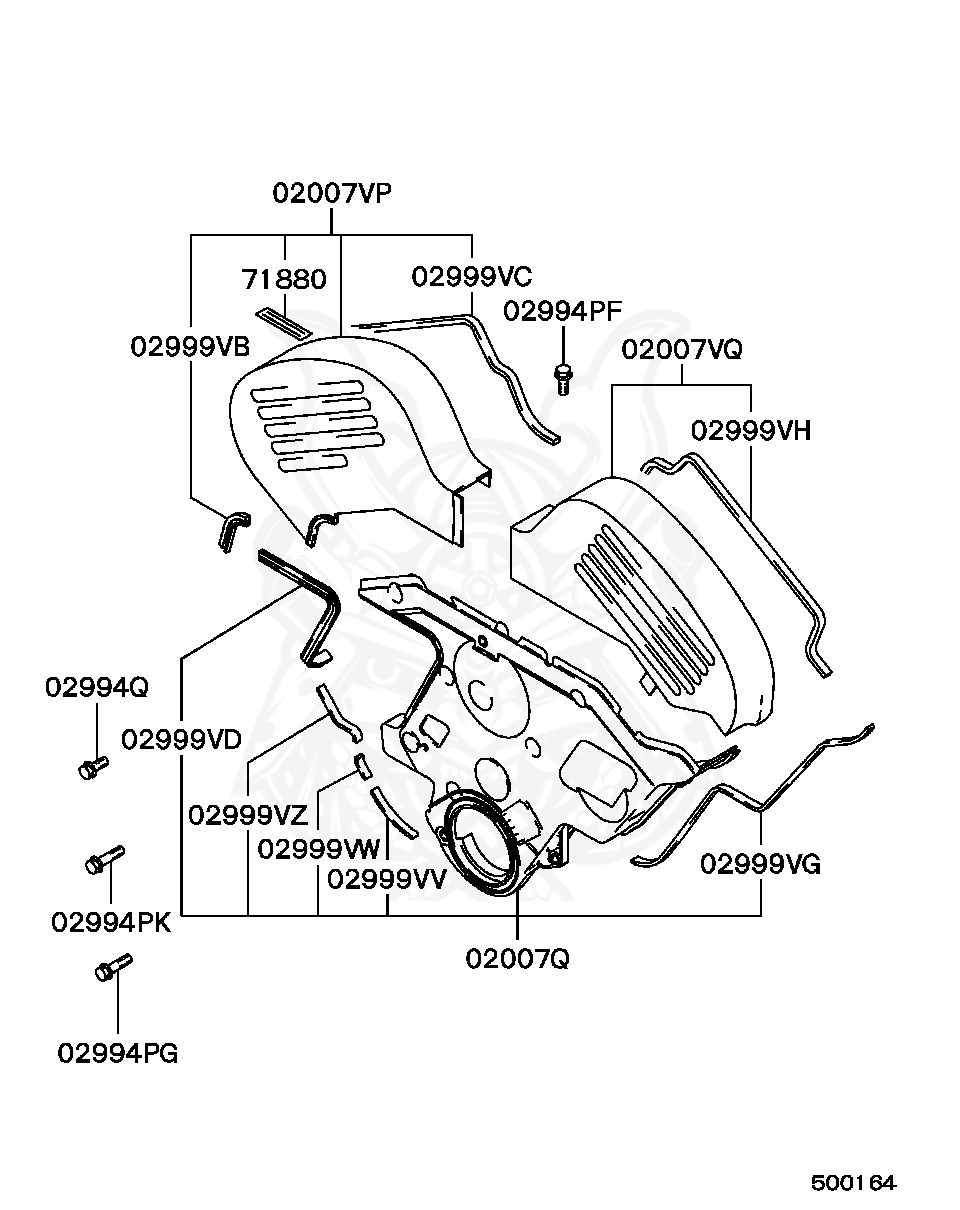 02007VP
71880
02999VC
02994PF
02999VB
02007VQ
02999VH
02994Q
02999VD
02999VZ
02999VW
02999VV
02999VG
02994PK
02007Q
02994PG
500164