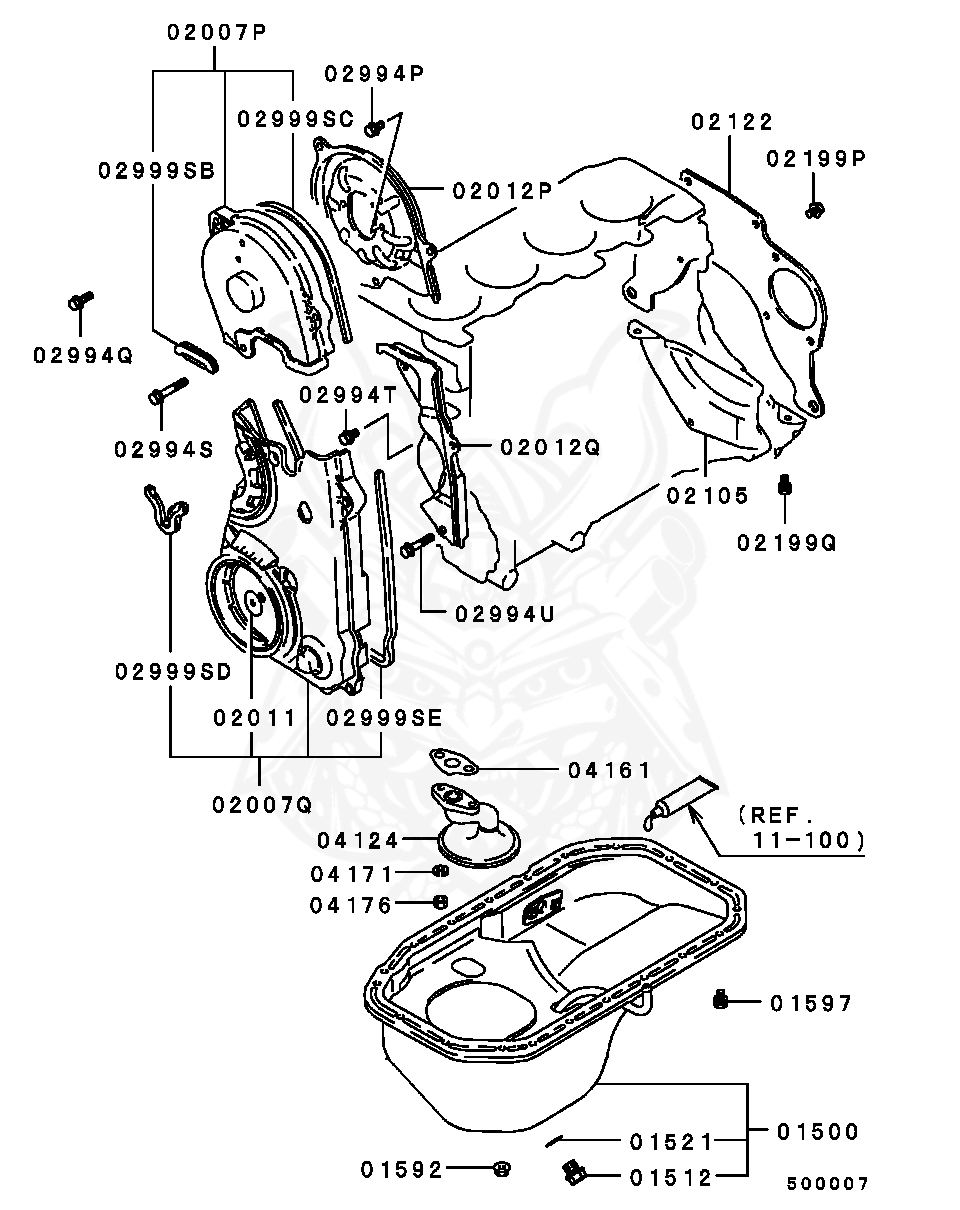 02007P
02994P
02999SC
02122
02199P
02999SB
02012P
02994Q
02994S
02994T
02012Q
02105
02199Q
02994U
02999SD
02011
02999SE
02007Q
04161
(REF. 11-100)
04124
04171
04176
01597
01521
01500
01592
01512
500007