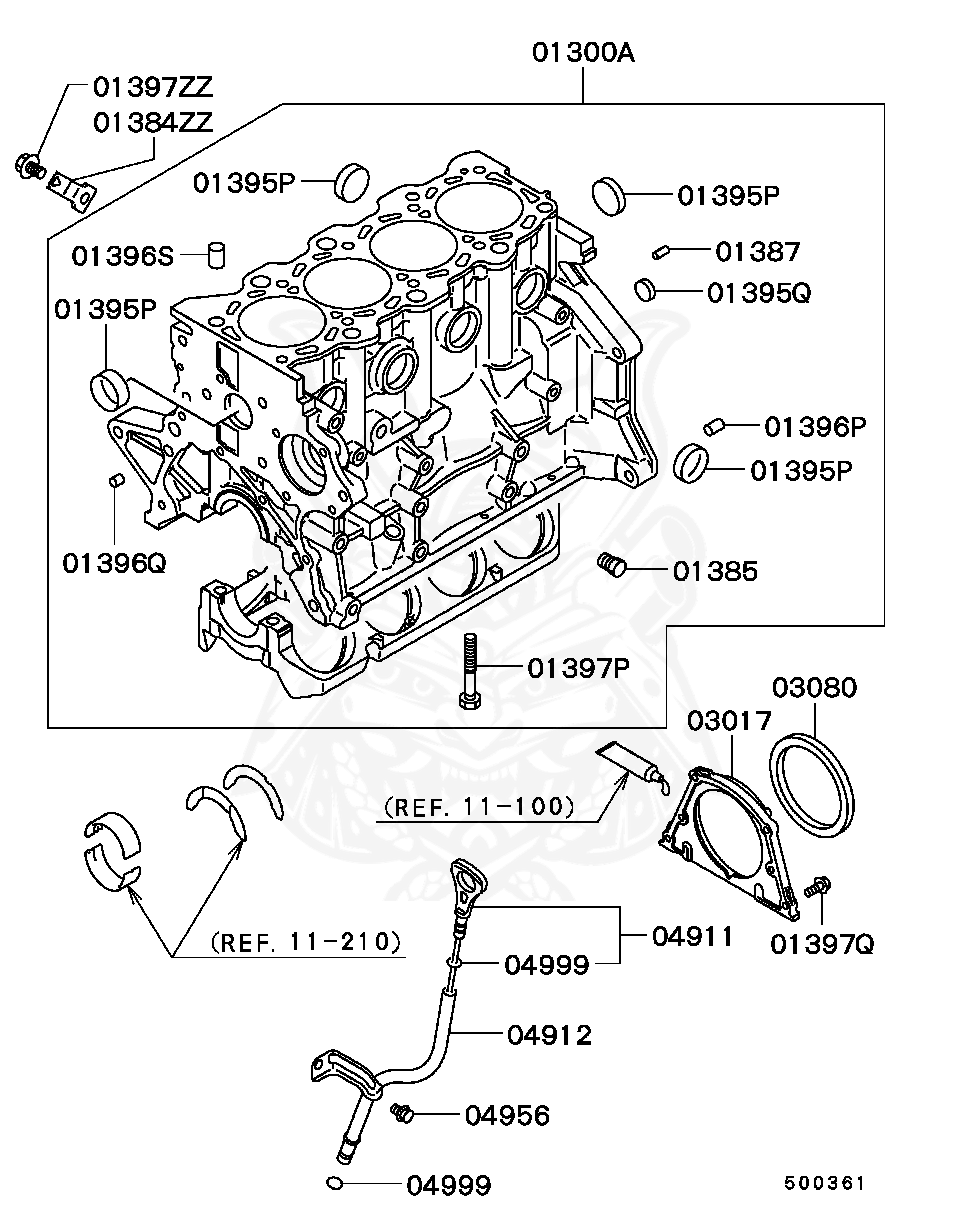 01300A

01397ZZ
01384ZZ
01395P
01395P
01396S
01387
01395Q
01395P
01396P
01395P
01396Q
01385
01397P
03080
03017
(REF. 11-100)
(REF. 11-210)
04911
04999
01397Q
04912
04956
04999
500361