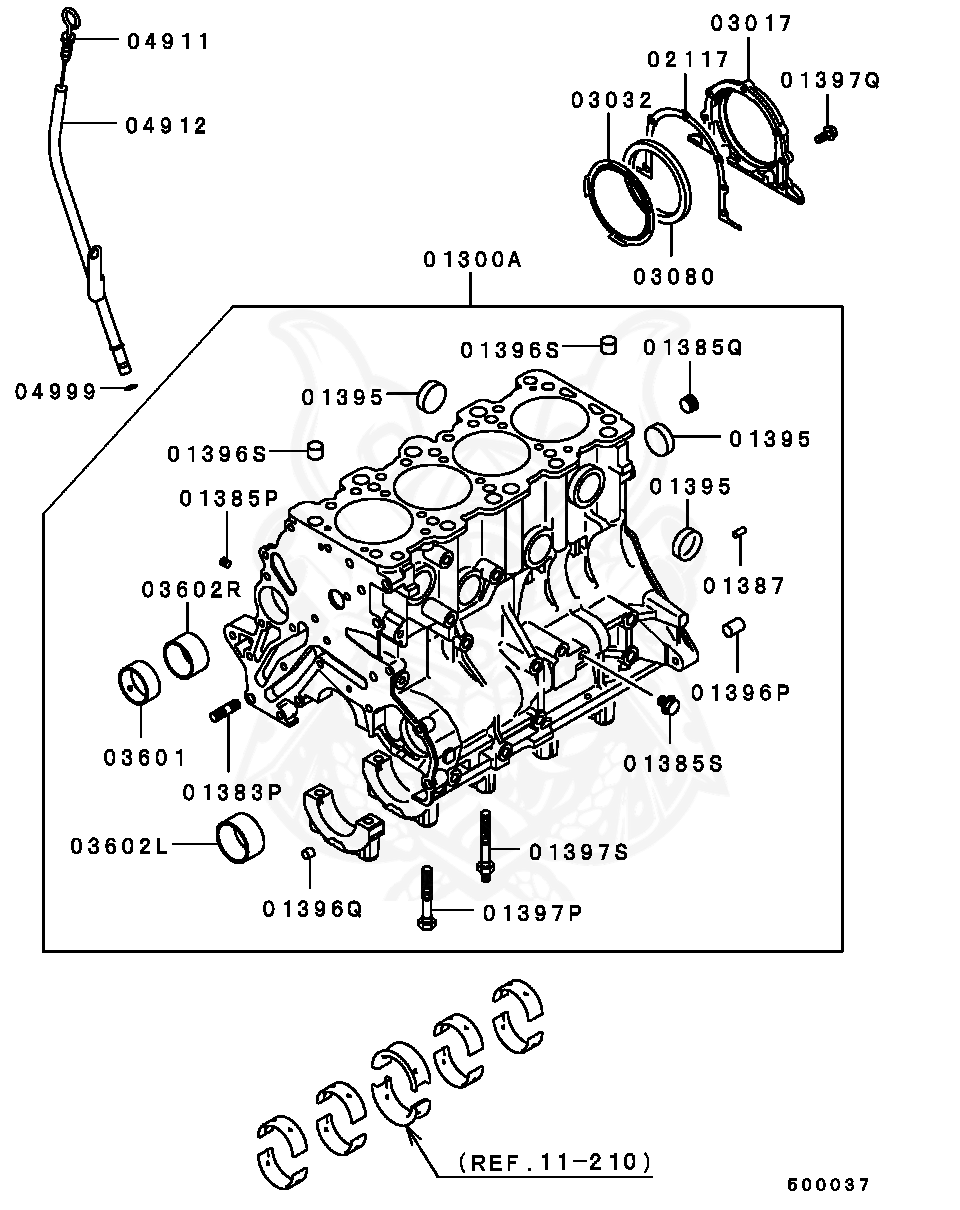 04911
04912
04999
03017
02117
01397Q
03032
03080
01300A
01396S
01385Q
01395
01395
01396S
01395
01385P
01387
03602R
01396P
03601
01385S
01383P
03602L
01397S
01396Q
01397P
(REF.11-210)
500037