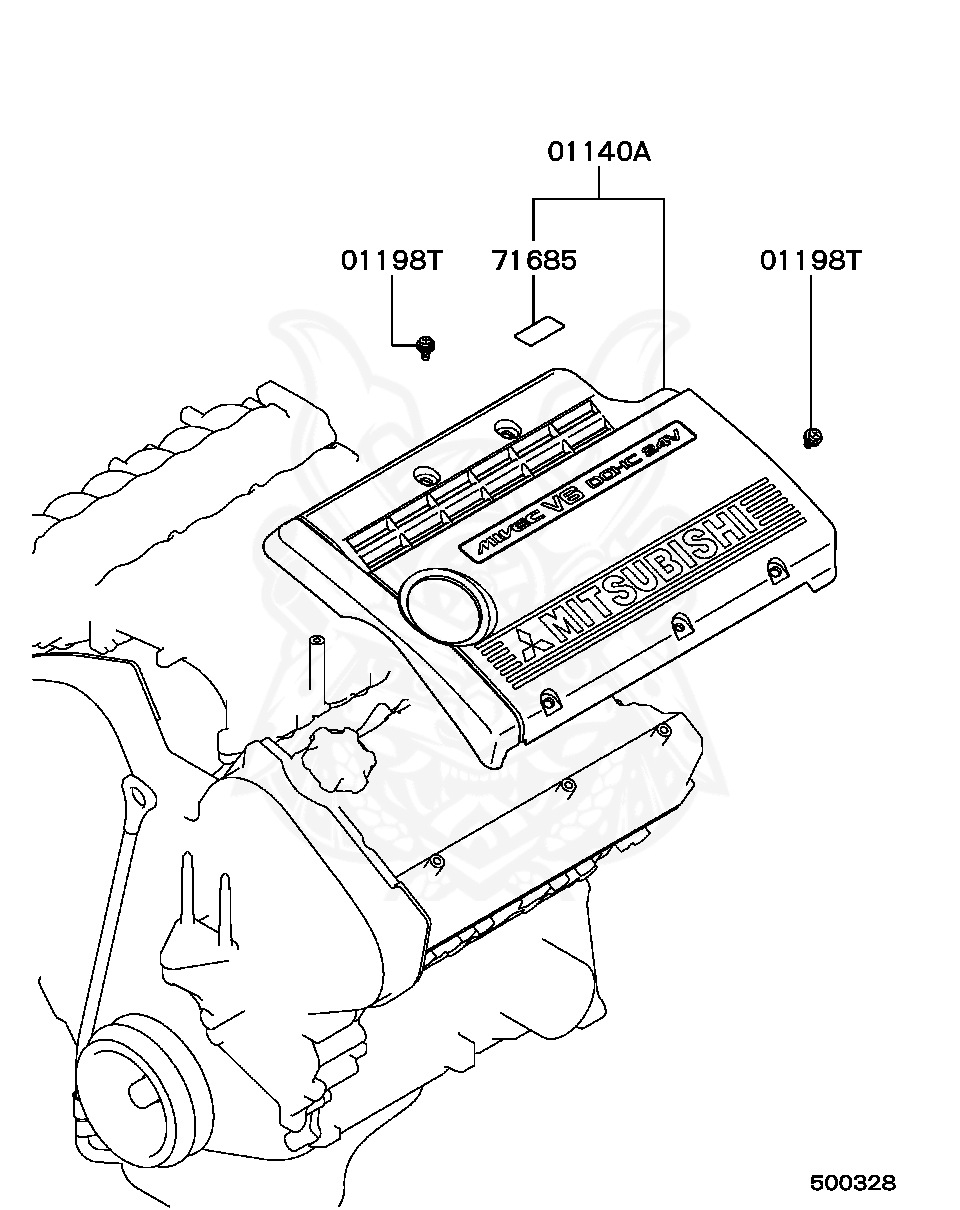 01140A

01198T

71685

01198T

MIVEC V6 DOHC 24V

MITSUBISHI

500328