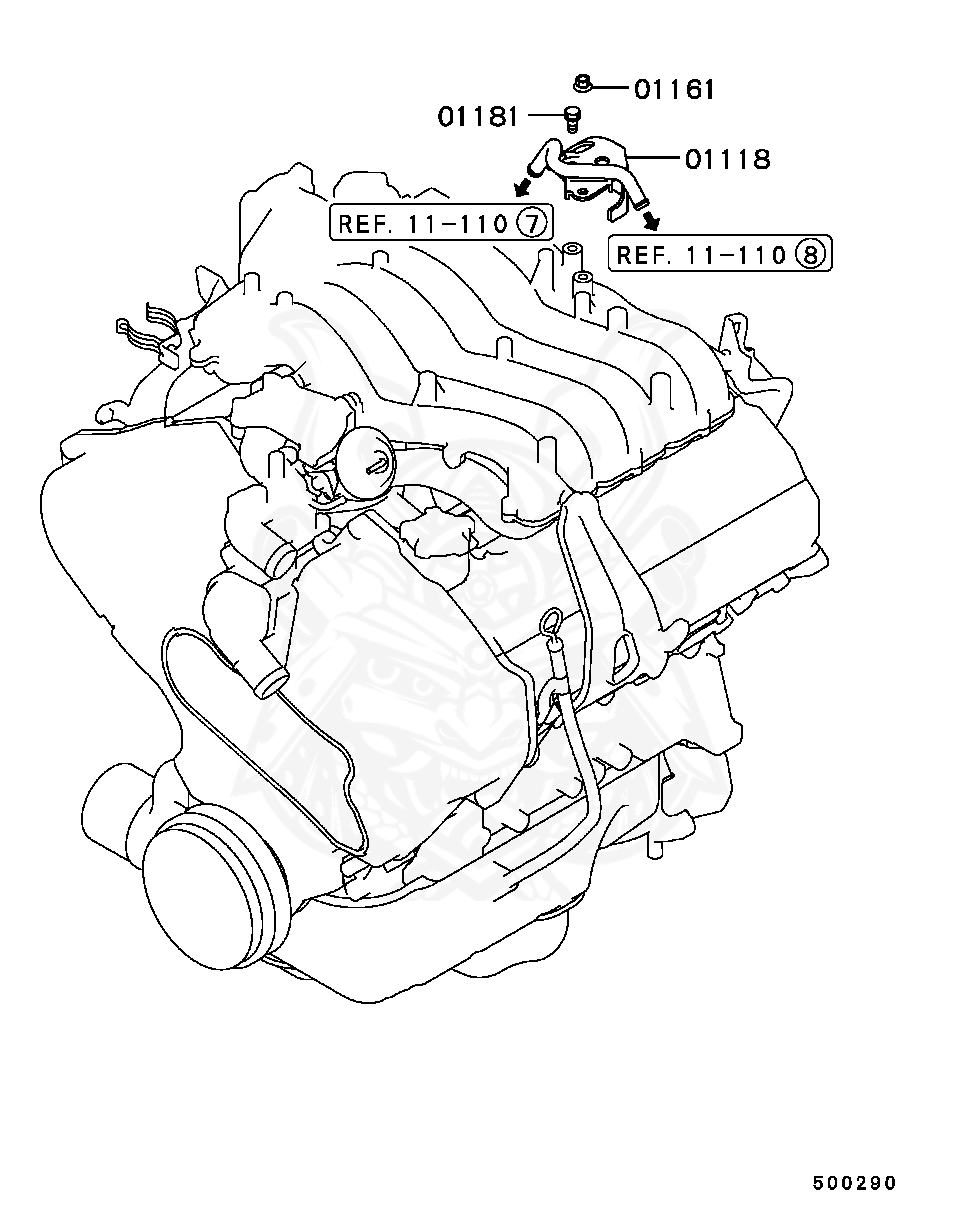 01161
01181
01118
REF. 11-110 ⑦
REF. 11-110 ⑧
500290