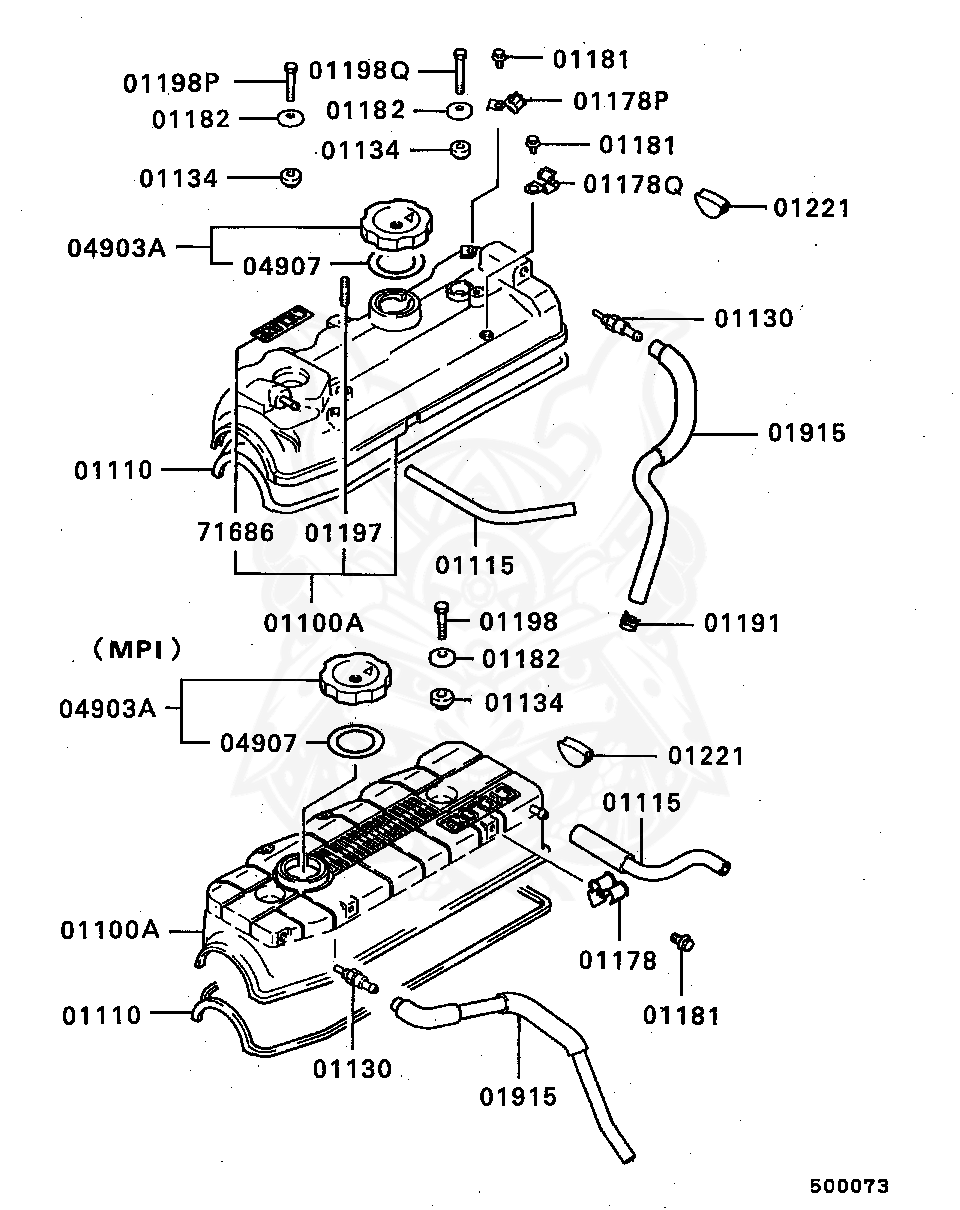 01198P
01198Q
01181
01182
01182
01178P
01134
01181
01134
01178Q
01221
04903A
04907
01130
01915
01110
71686
01197
01115
01100A
01198
01191
(MPI)
01182
04903A
01134
04907
01221
01115
01100A
01178
01181
01110
01130
01915
500073