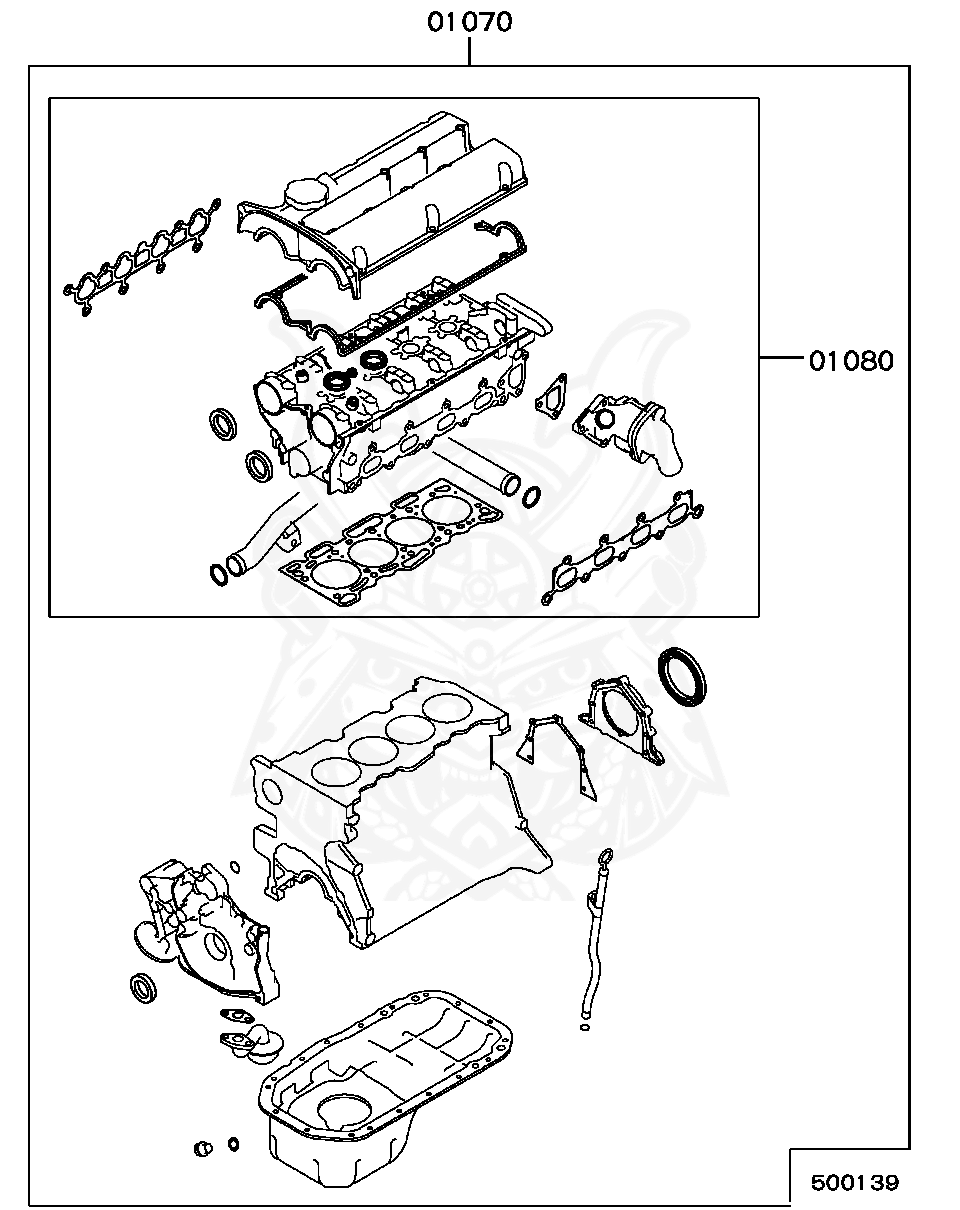 01070

01080

500139