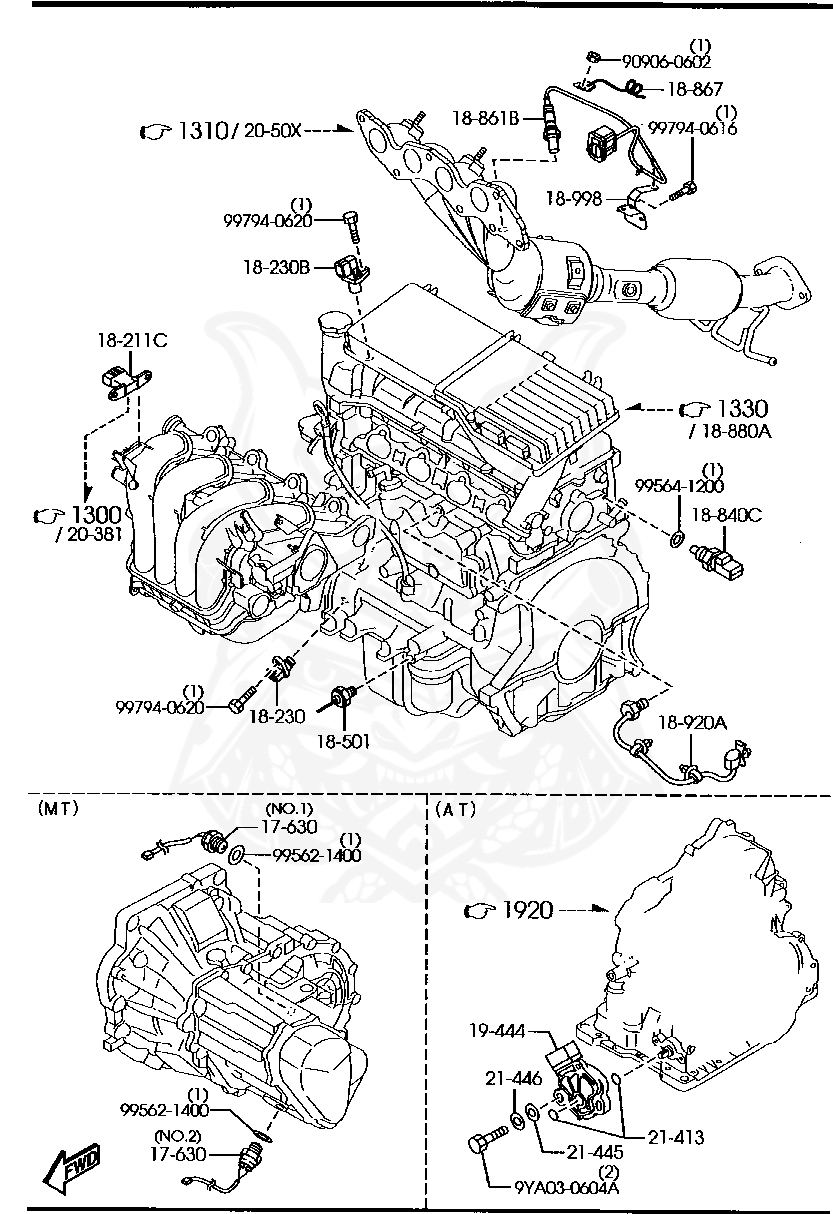 (1)
90906-0602
18-867
18-861B
(1)
99794-0616
1310 / 20-50X
18-998
(1)
99794-0620
18-230B
18-211C
1330
/ 18-880A
(1)
99564-1200
18-840C
1300
/ 20-381
(1)
99794-0620
18-230
18-501
18-920A

(MT)
(NO.1)
17-630
(1)
99562-1400
(1)
99562-1400
(NO.2)
17-630
FWD

(AT)
1920
19-444
21-446
21-445
21-413
(2)
9YA03-0604A