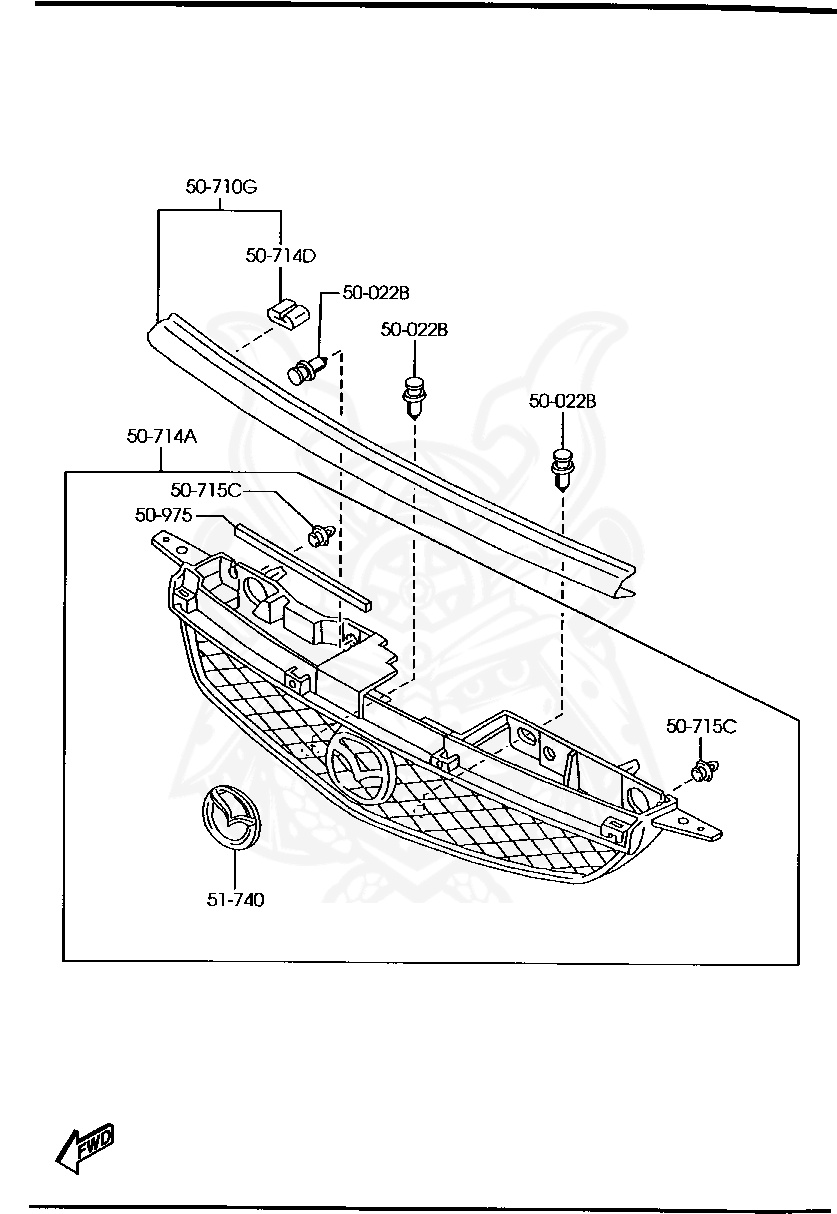 50-710G
50-714D
50-022B
50-022B
50-022B
50-714A
50-715C
50-975
50-715C
51-740
FWD