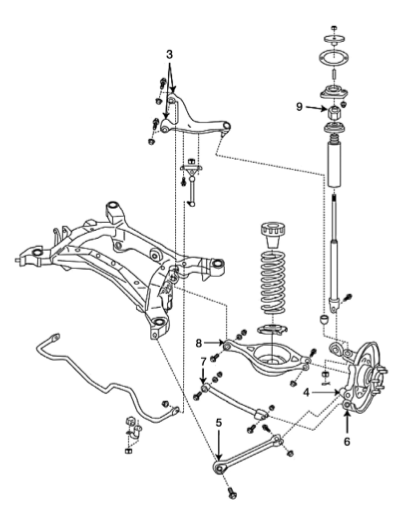 3
9
8
7
4
5
6